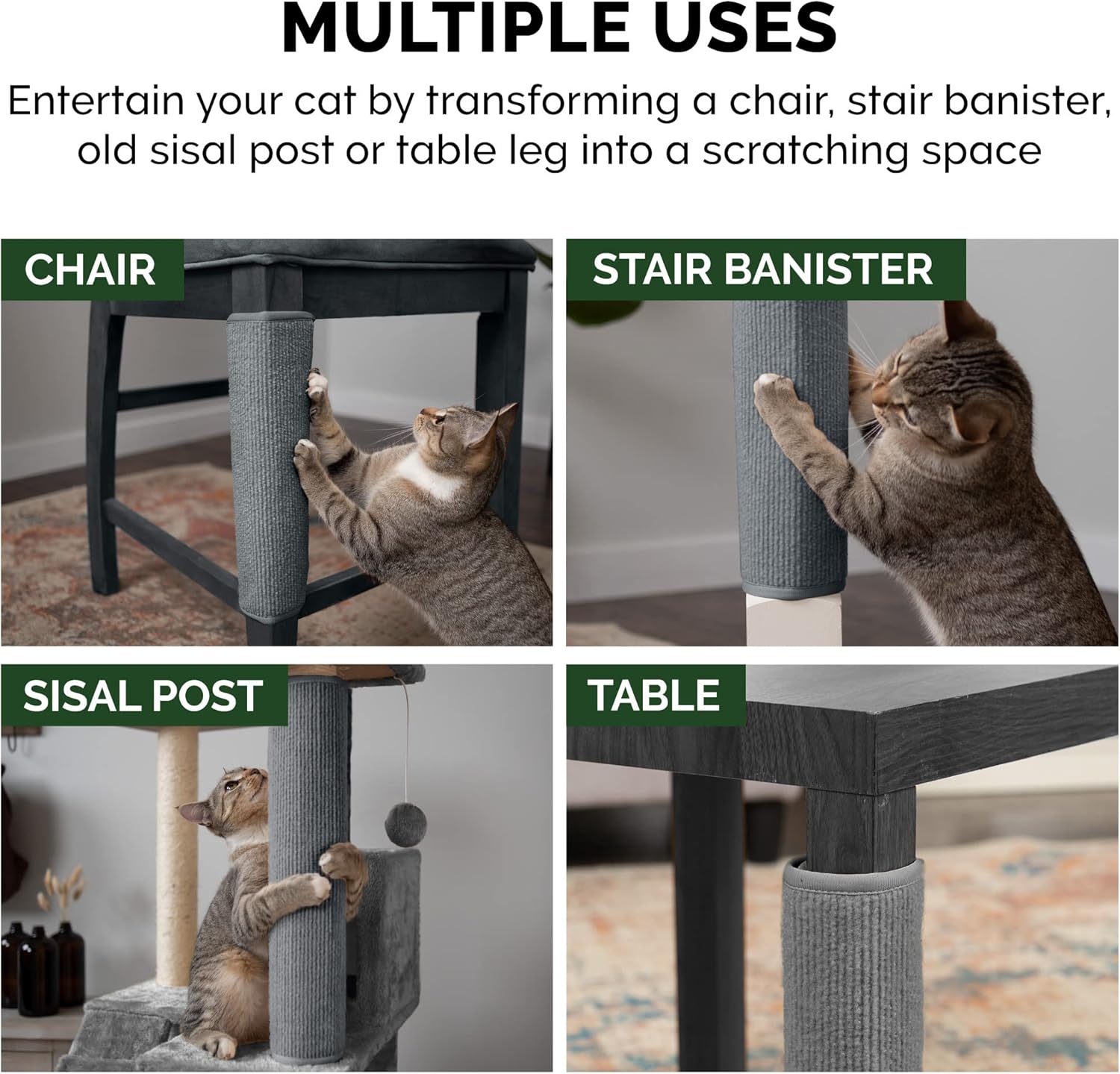 MULTIPLE USES

Entertain your cat by transforming a chair, stair banister, old sisal post or table leg into a scratching space

CHAIR

STAIR BANISTER

SISAL POST

TABLE