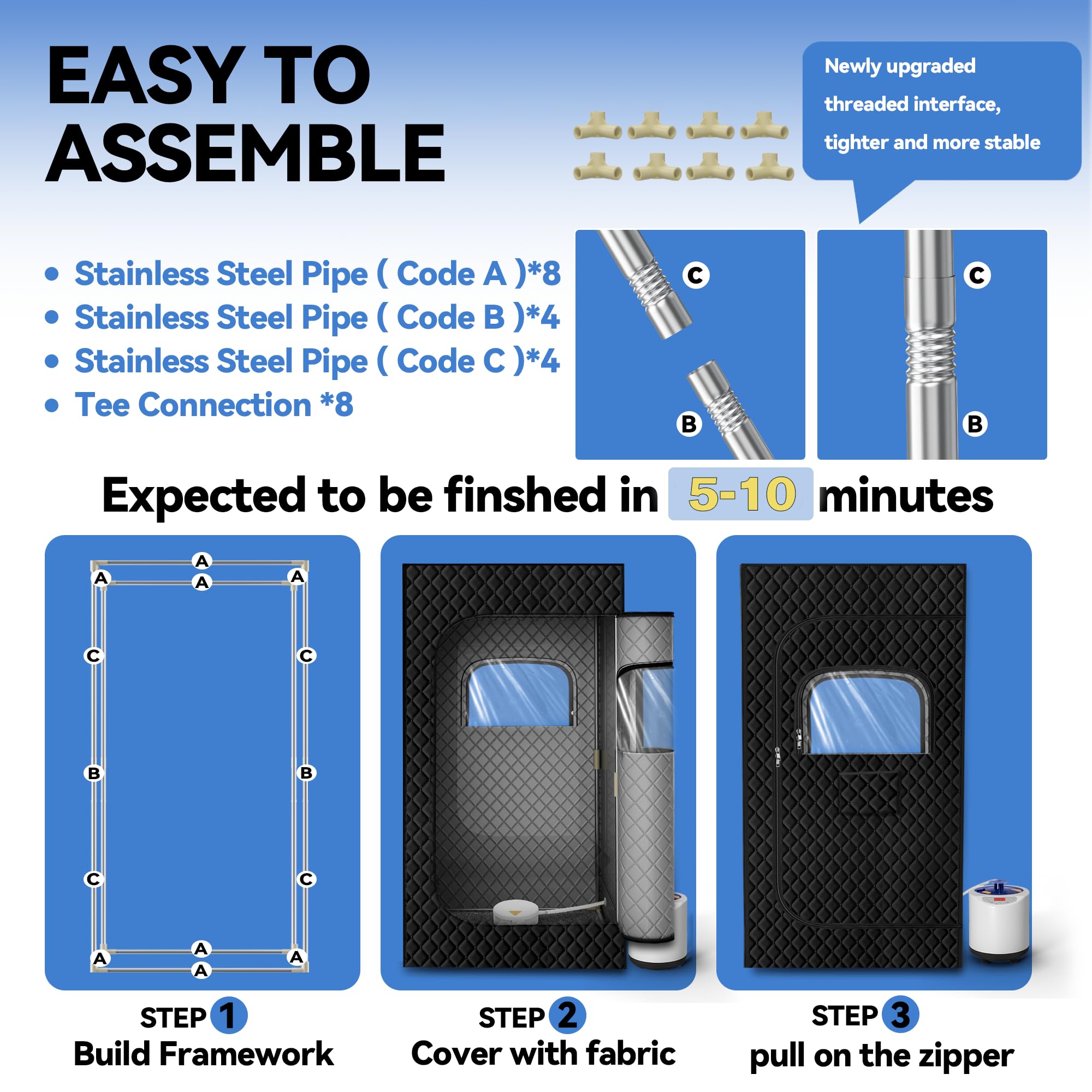 EASY TO ASSEMBLE

Newly upgraded threaded interface, tighter and more stable

• Stainless Steel Pipe ( Code A )*8
• Stainless Steel Pipe ( Code B )*4
• Stainless Steel Pipe ( Code C )*4
• Tee Connection *8

C

B

C

B

Expected to be finshed in 5-10 minutes

A
A
A
A
C
C
B
B
C
C
A
A
A
A

STEP 1
Build Framework

STEP 2
Cover with fabric

STEP 3
pull on the zipper