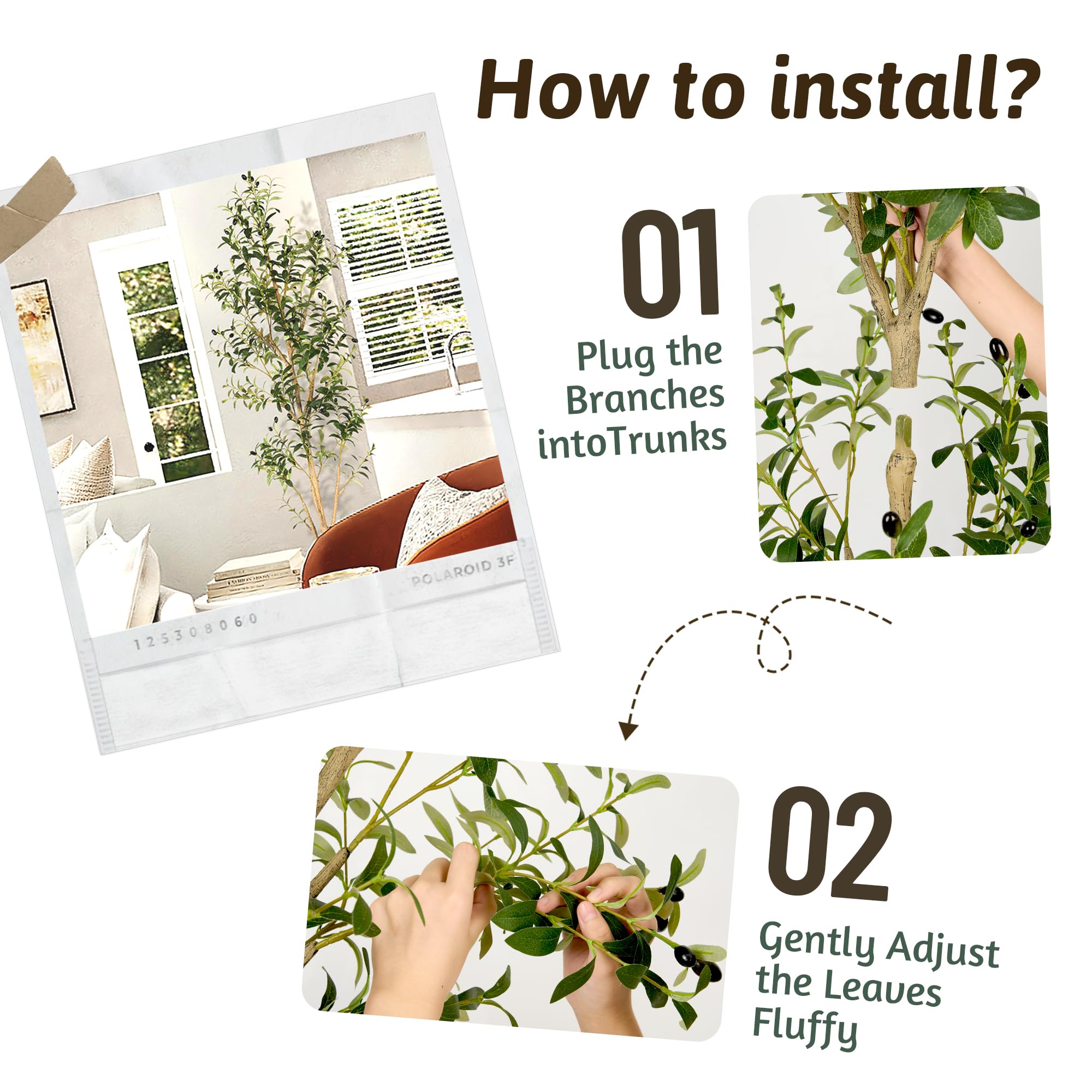 How to install?

POLAROID 3F

125308060

01

Plug the Branches intoTrunks

02

Gently Adjust the Leaves Fluffy