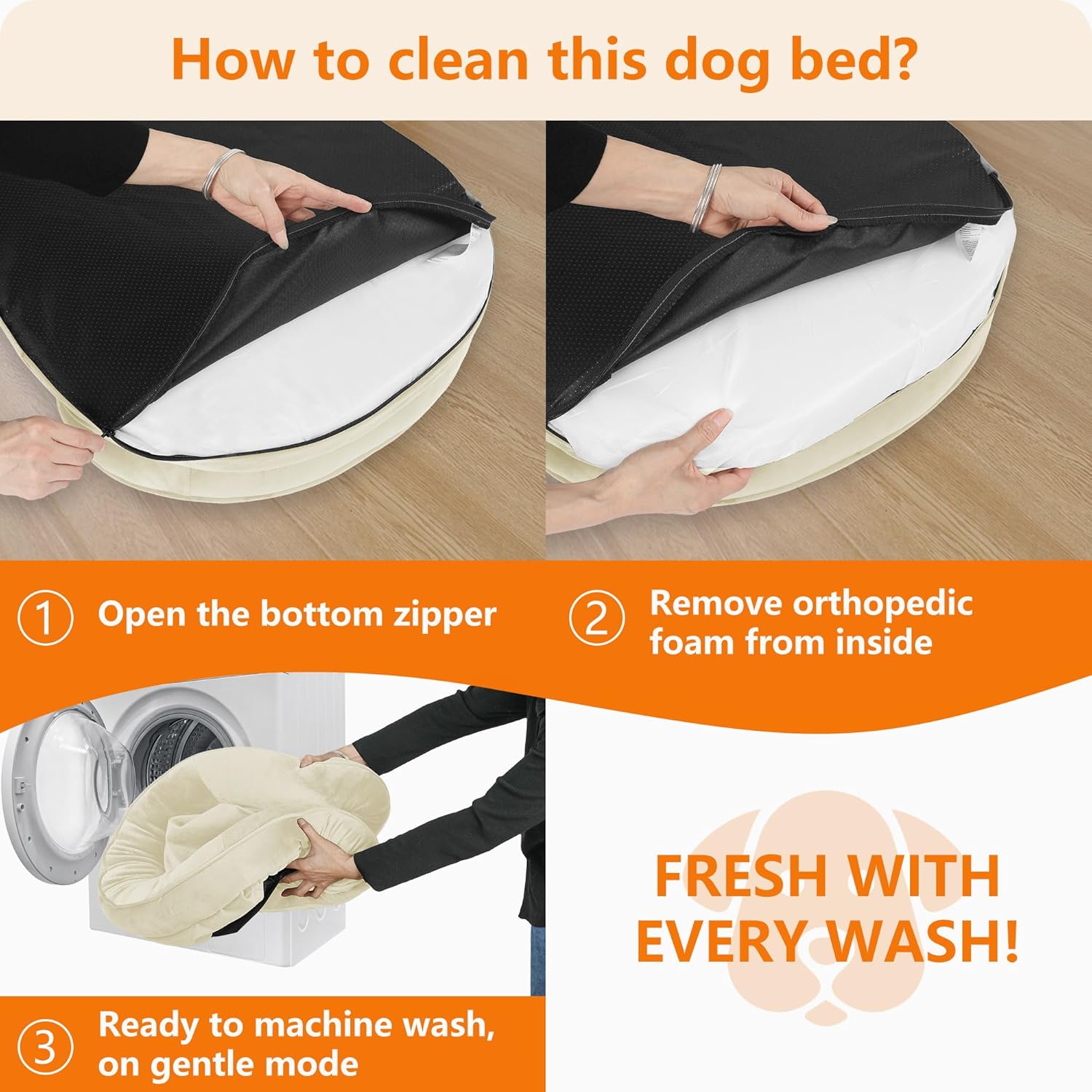 How to clean this dog bed?

1 Open the bottom zipper

2 Remove orthopedic foam from inside

3 Ready to machine wash, on gentle mode

FRESH WITH EVERY WASH!