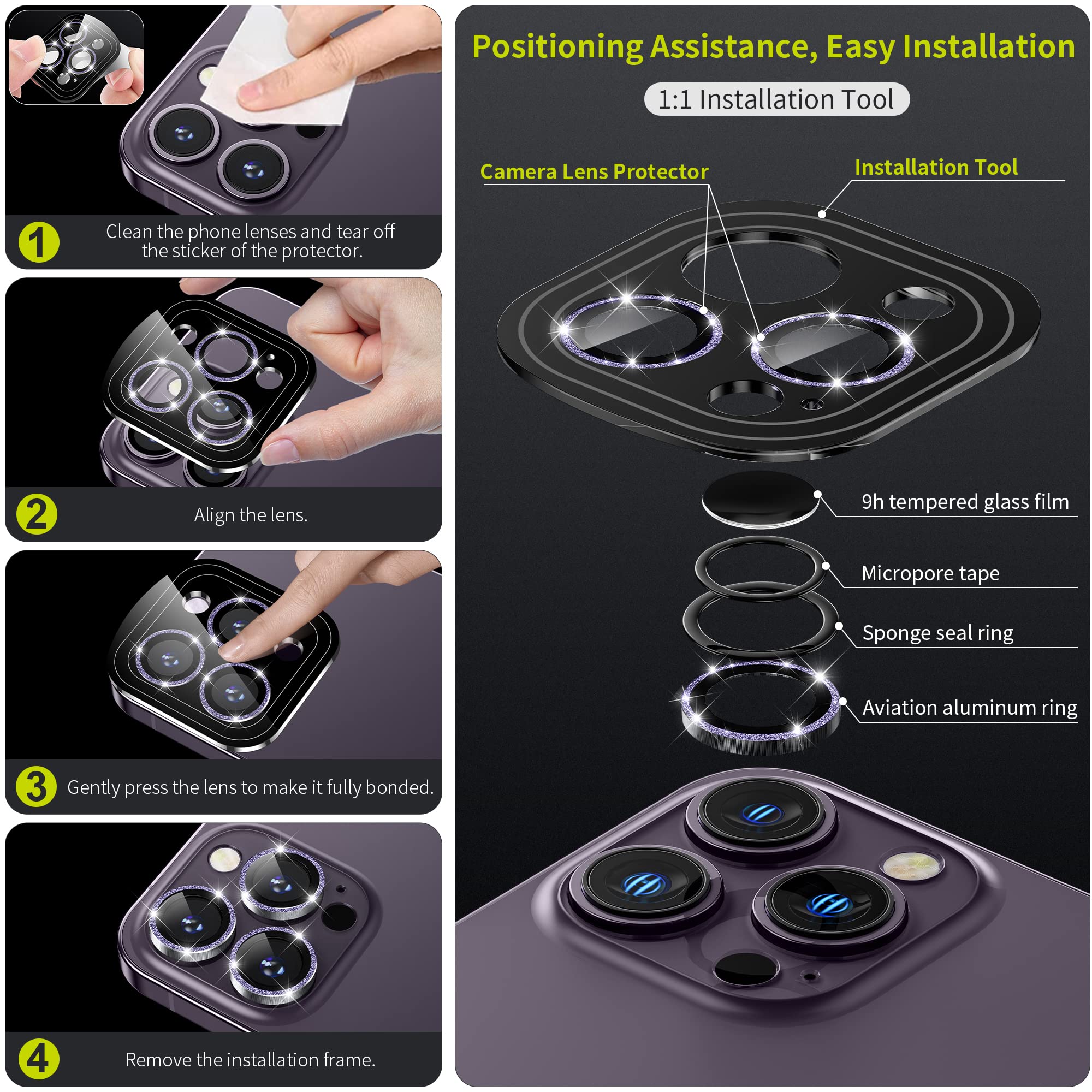 1 Clean the phone lenses and tear off the sticker of the protector.

2 Align the lens.

3 Gently press the lens to make it fully bonded.

4 Remove the installation frame.

Positioning Assistance, Easy Installation

1:1 Installation Tool

Camera Lens Protector

Installation Tool

9h tempered glass film

Micropore tape

Sponge seal ring

Aviation aluminum ring