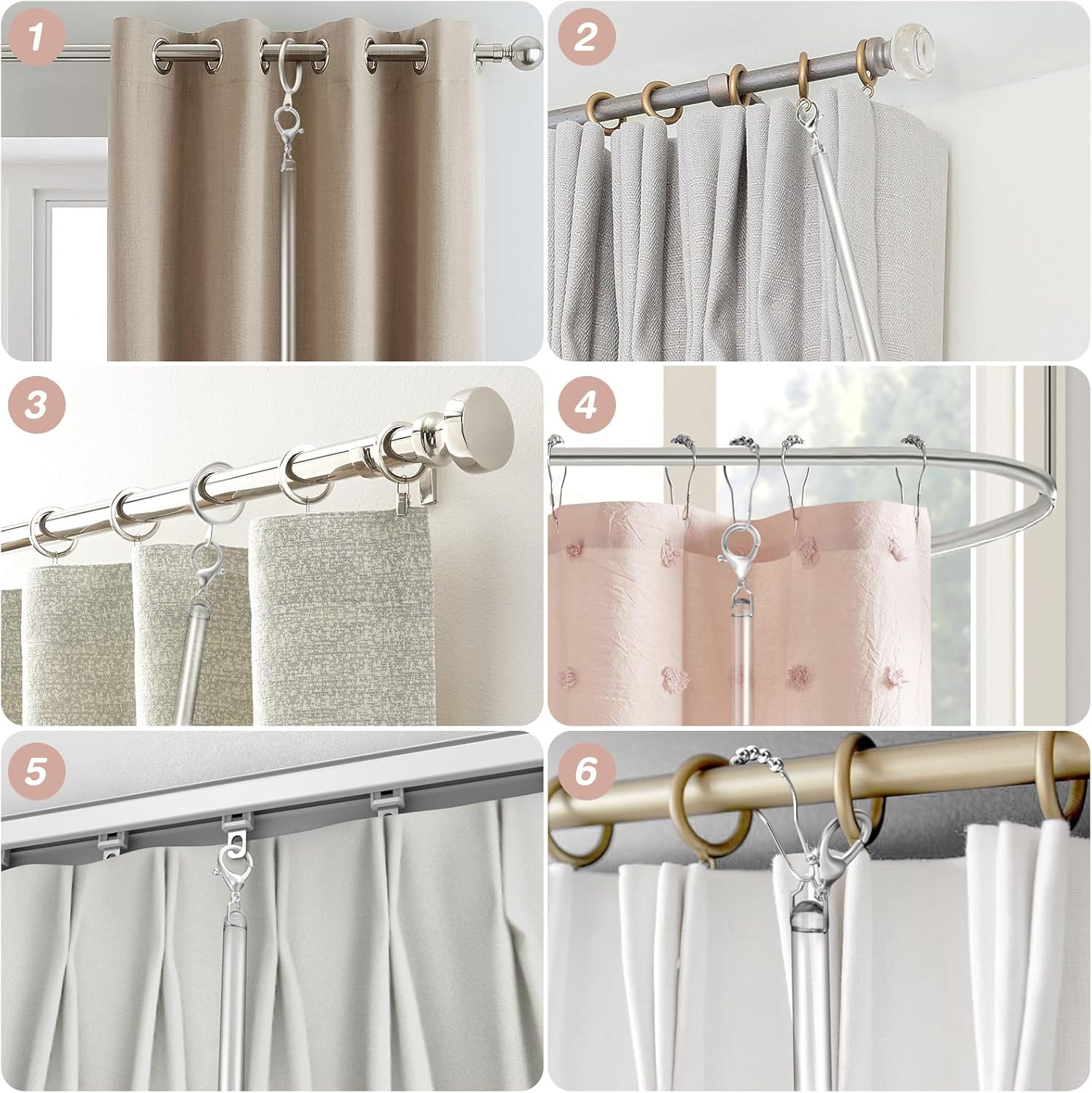 1
2
3
4
5
6