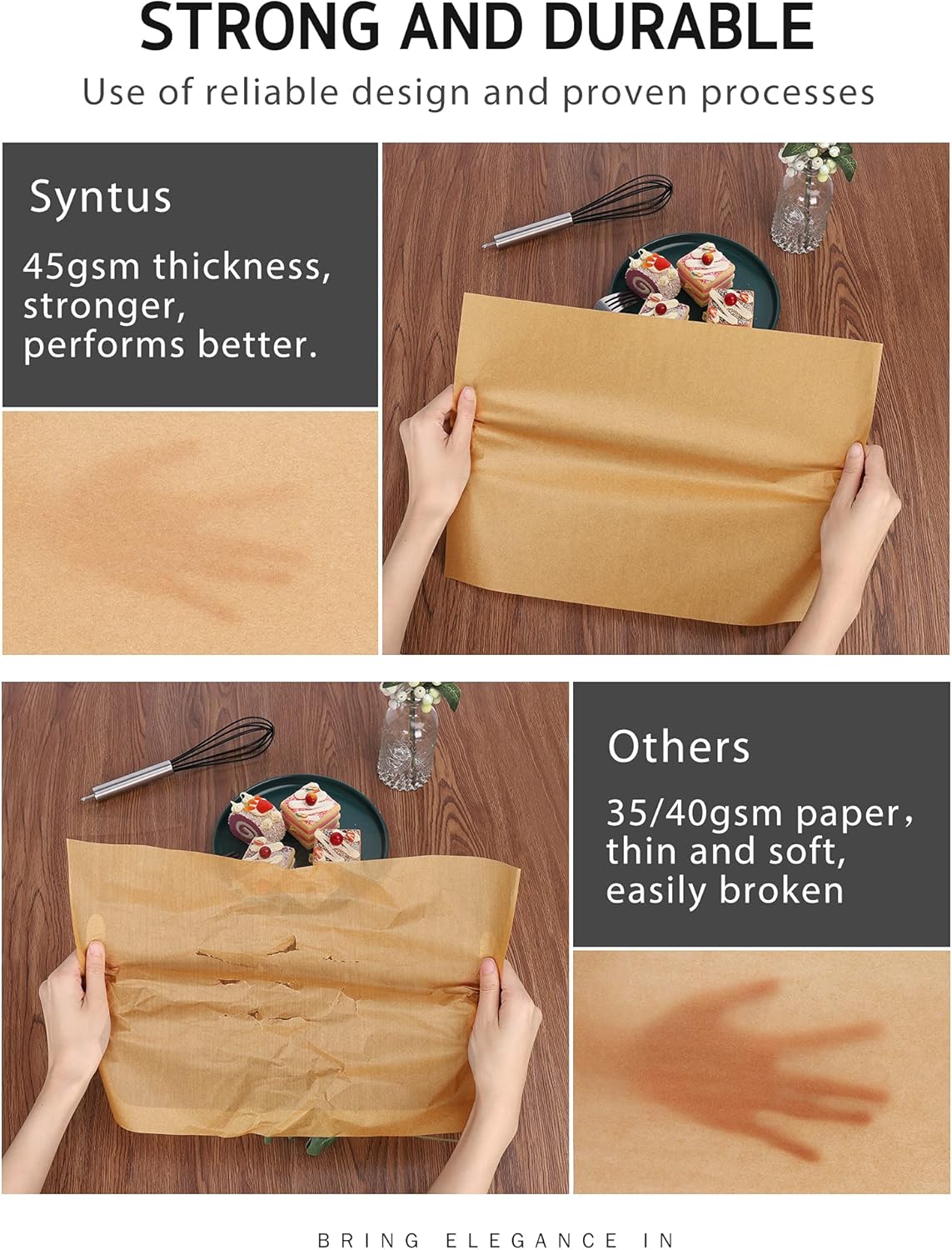 STRONG AND DURABLE

Use of reliable design and proven processes

Syntus

45gsm thickness, stronger, performs better.

Others

35/40gsm paper, thin and soft, easily broken

BRING ELEGANCE IN