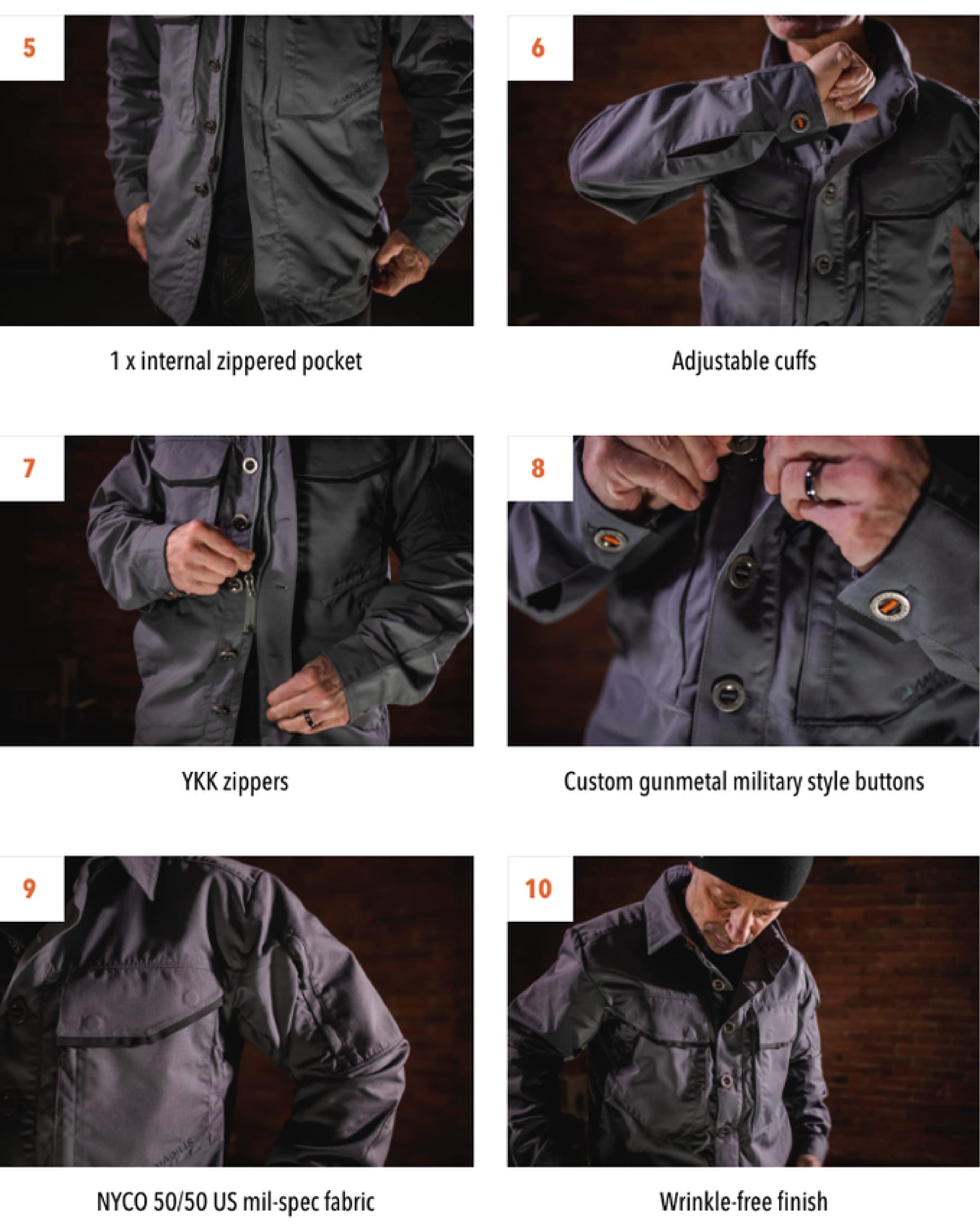 5

1 x internal zippered pocket

6

Adjustable cuffs

7

YKK zippers

8

Custom gunmetal military style buttons

9

NYCO 50/50 US mil-spec fabric

10

Wrinkle-free finish