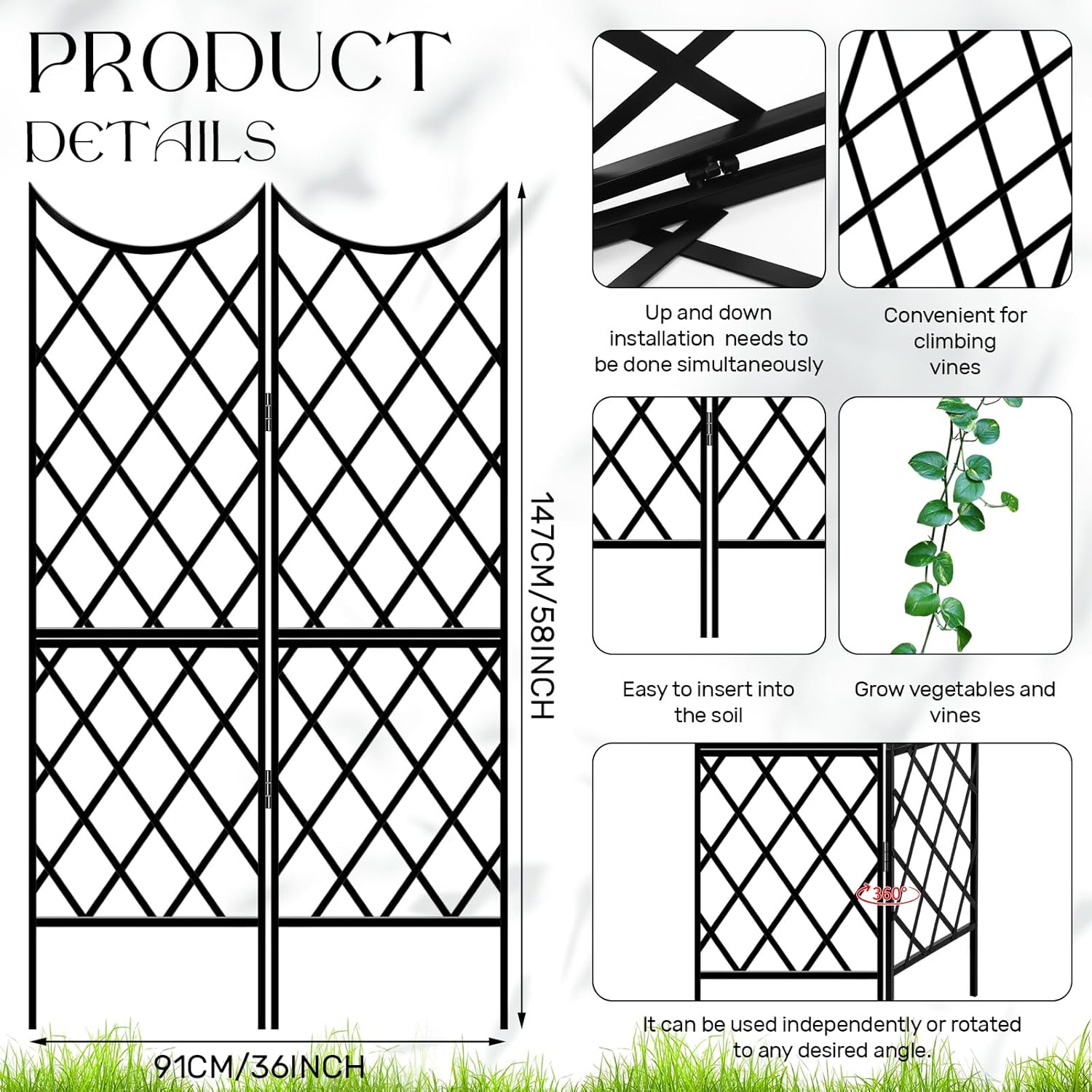 PRODUCT DETAILS

147CM/58INCH

91CM/36INCH

Up and down installation needs to be done simultaneously

Convenient for climbing vines

Easy to insert into the soil

Grow vegetables and vines

360°

It can be used independently or rotated to any desired angle.