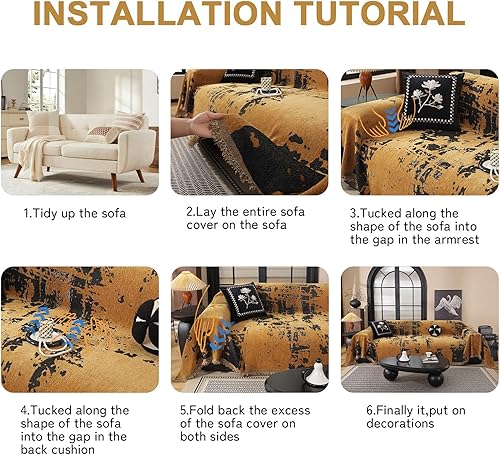 INSTALLATION TUTORIAL

1.Tidy up the sofa

2.Lay the entire sofa cover on the sofa

3.Tucked along the shape of the sofa into the gap in the armrest

4.Tucked along the shape of the sofa into the gap in the back cushion

5.Fold back the excess of the sofa cover on both sides

6.Finally it,put on decorations