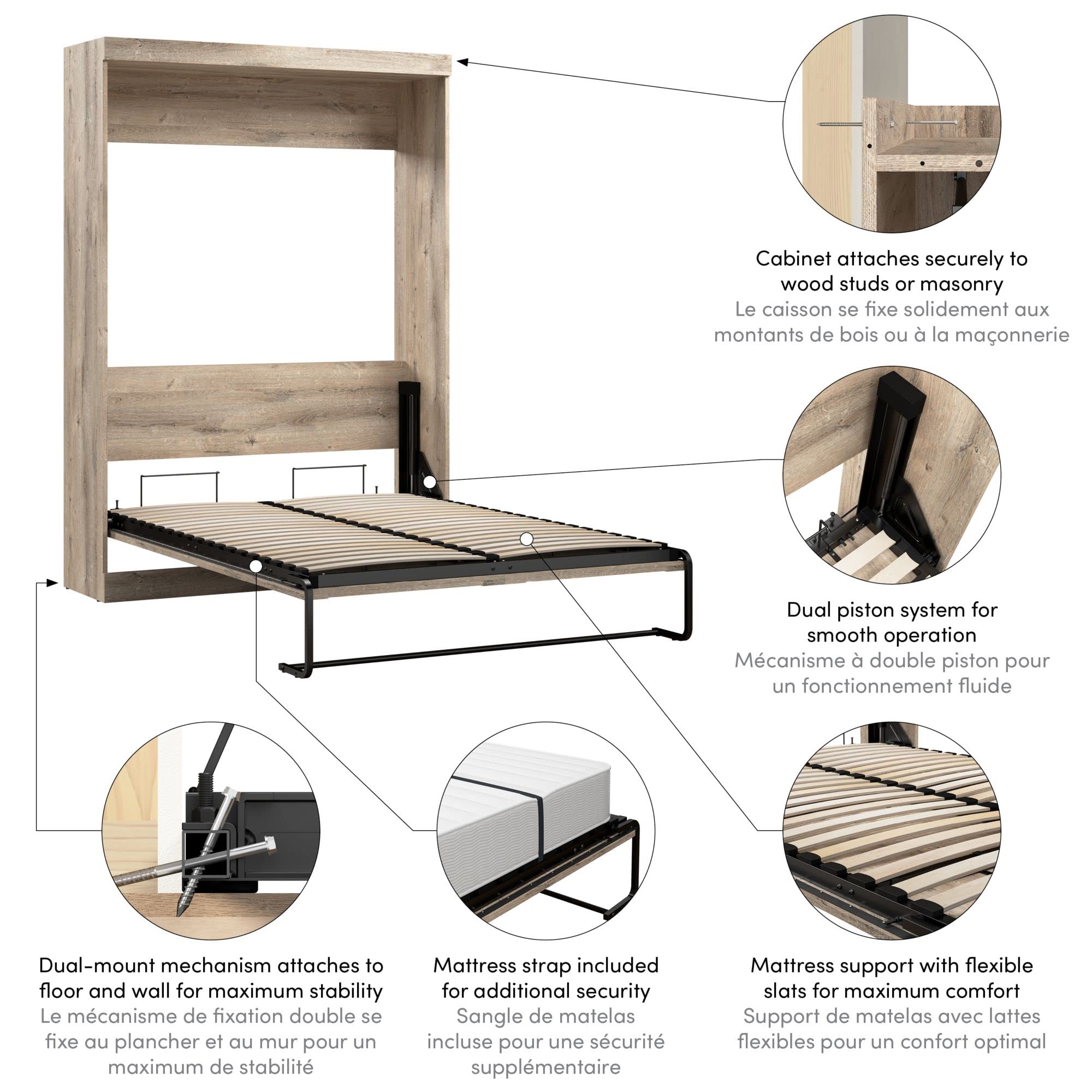 Cabinet attaches securely to wood studs or masonry
Le caisson se fixe solidement aux montants de bois ou à la maçonnerie

Dual piston system for smooth operation
Mécanisme à double piston pour un fonctionnement fluide

Dual-mount mechanism attaches to floor and wall for maximum stability
Le mécanisme de fixation double se fixe au plancher et au mur pour un maximum de stabilité

Mattress strap included for additional security
Sangle de matelas incluse pour une sécurité supplémentaire

Mattress support with flexible slats for maximum comfort
Support de matelas avec lattes flexibles pour un confort optimal