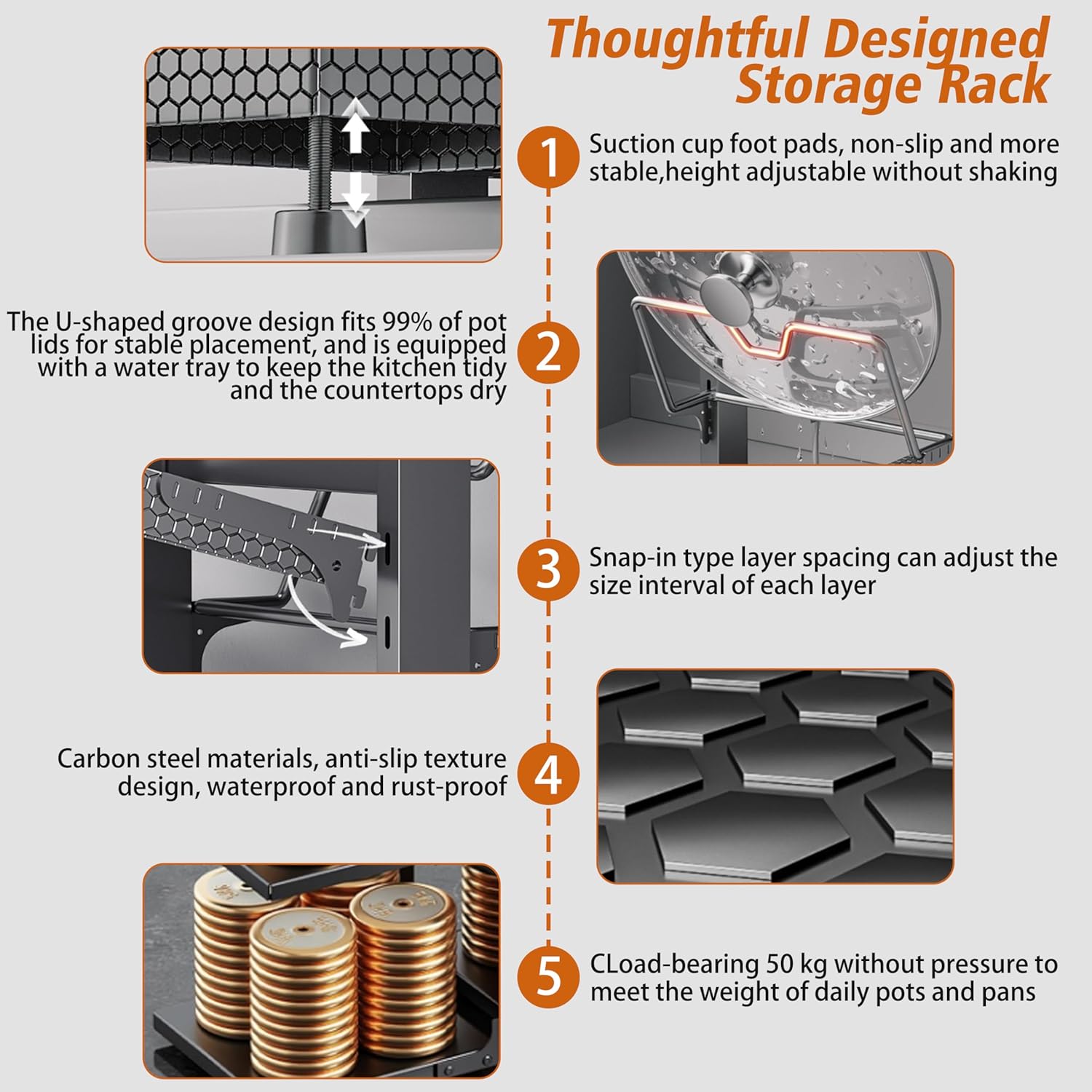 Thoughtful Designed Storage Rack

1
Suction cup foot pads, non-slip and more stable,height adjustable without shaking

The U-shaped groove design fits 99% of pot lids for stable placement, and is equipped with a water tray to keep the kitchen tidy and the countertops dry
2

3
Snap-in type layer spacing can adjust the size interval of each layer

Carbon steel materials, anti-slip texture design, waterproof and rust-proof
4

5
CLoad-bearing 50 kg without pressure to meet the weight of daily pots and pans