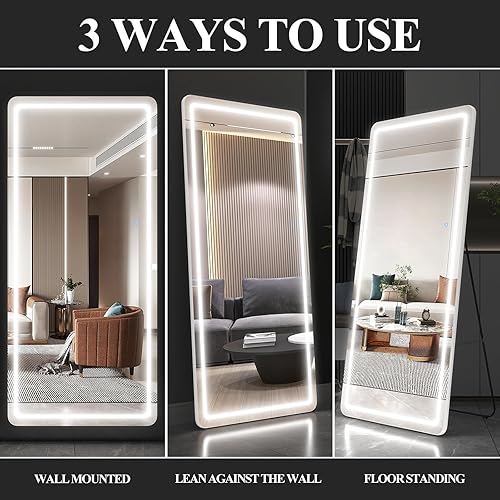 3 WAYS TO USE

WALL MOUNTED

LEAN AGAINST THE WALL

FLOOR STANDING