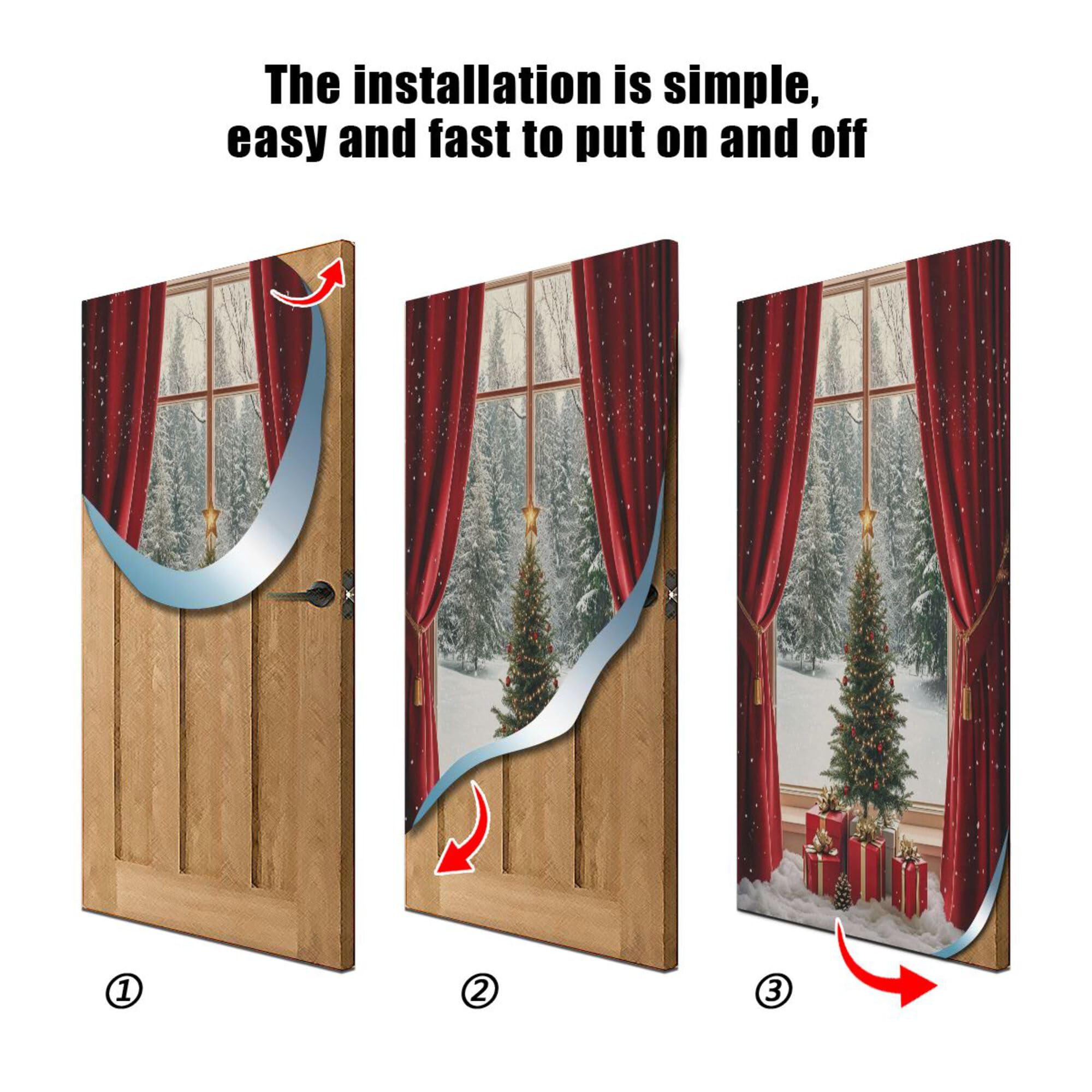 The installation is simple, easy and fast to put on and off

①

②

③