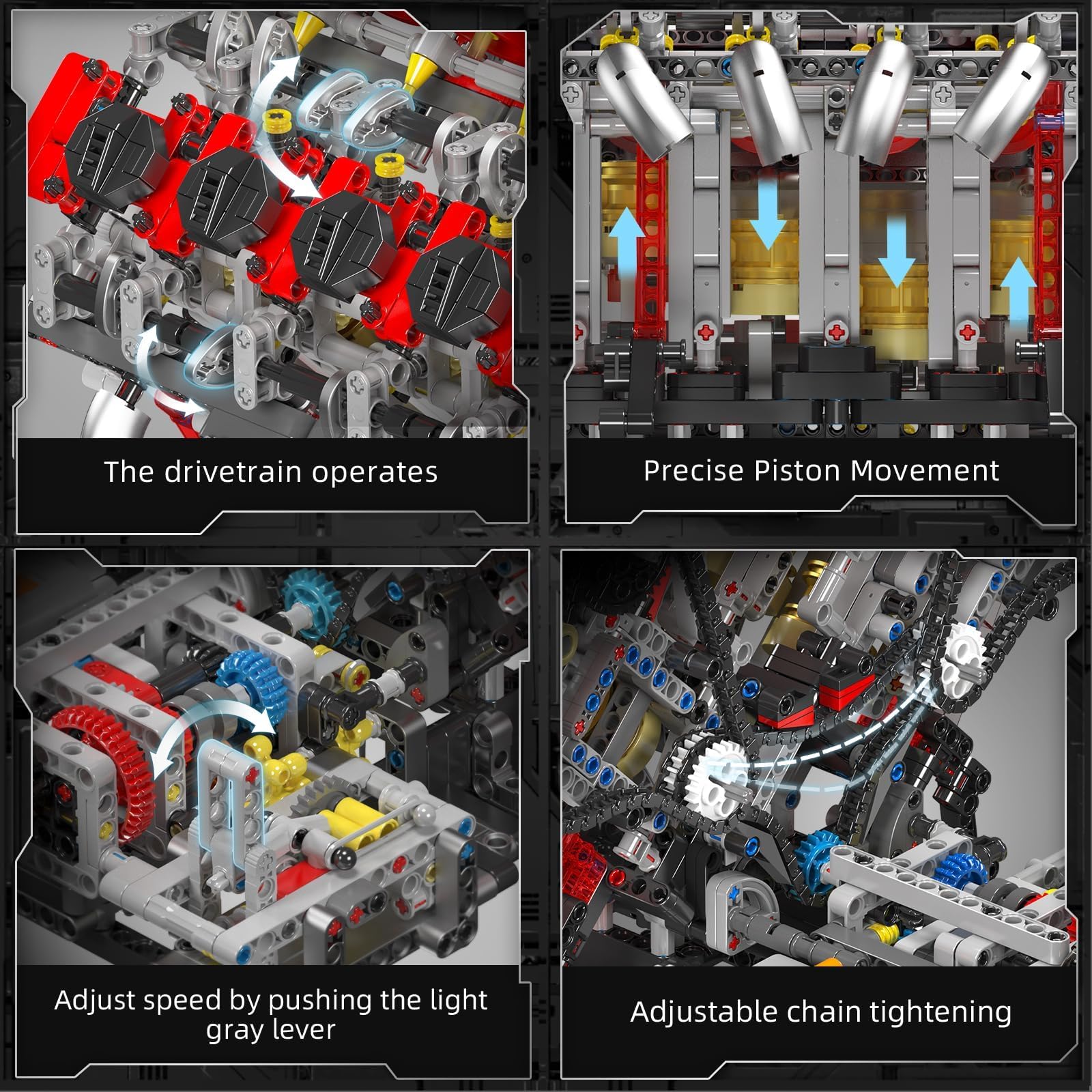 The drivetrain operates

Precise Piston Movement

Adjust speed by pushing the light gray lever

Adjustable chain tightening