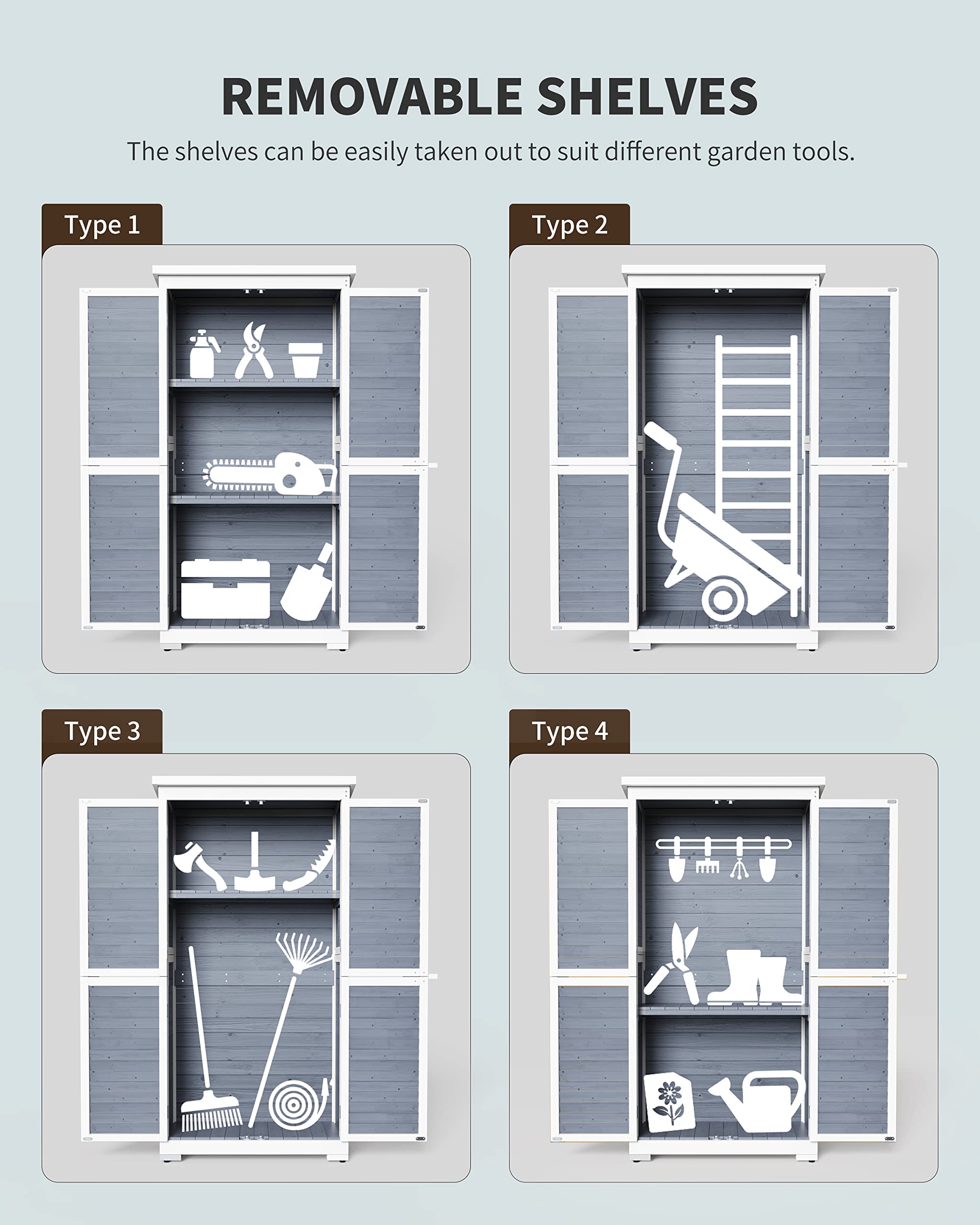 REMOVABLE SHELVES

The shelves can be easily taken out to suit different garden tools.

Type 1

Type 2

Type 3

Type 4