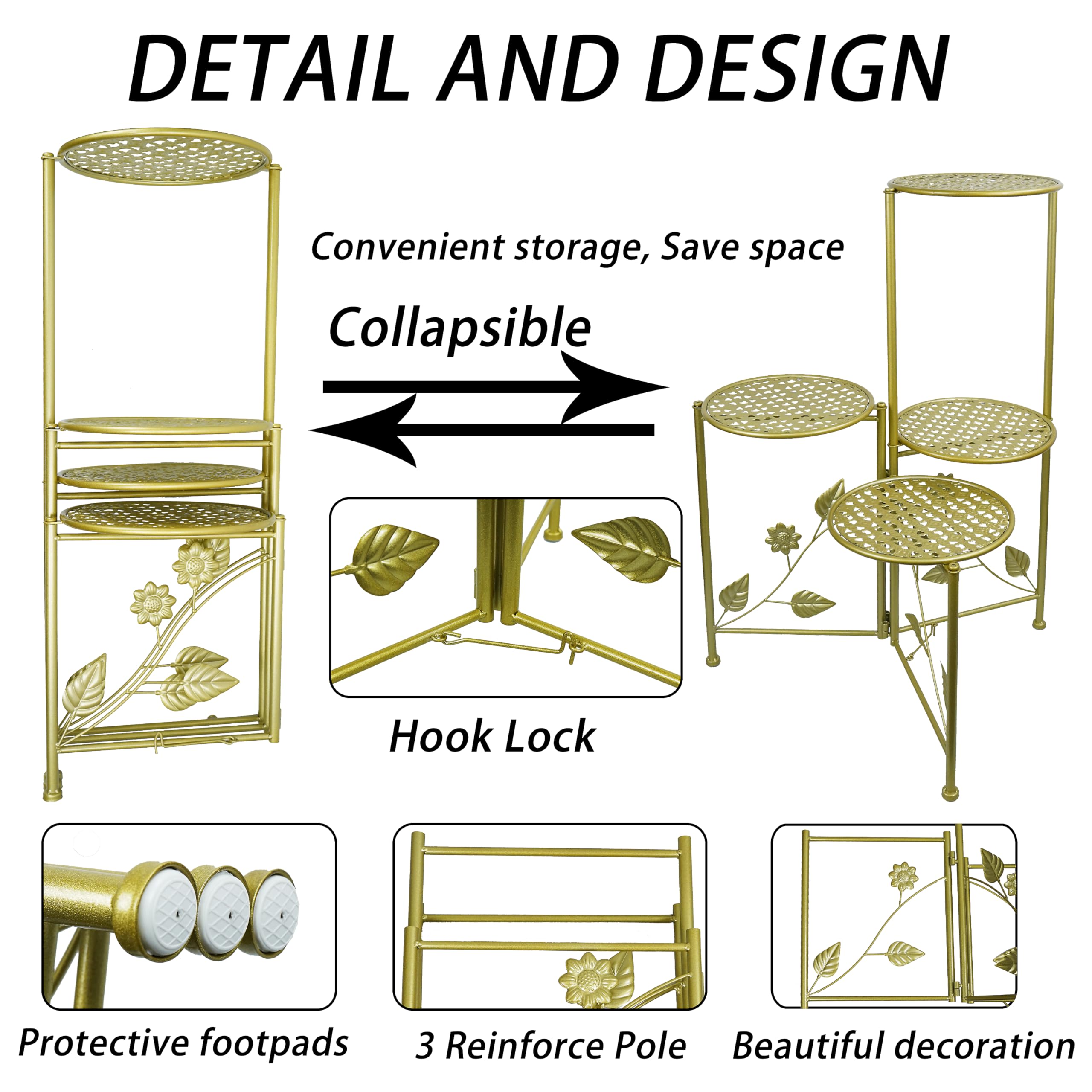 DETAIL AND DESIGN

Convenient storage, Save space

Collapsible

Hook Lock

Protective footpads

3 Reinforce Pole

Beautiful decoration