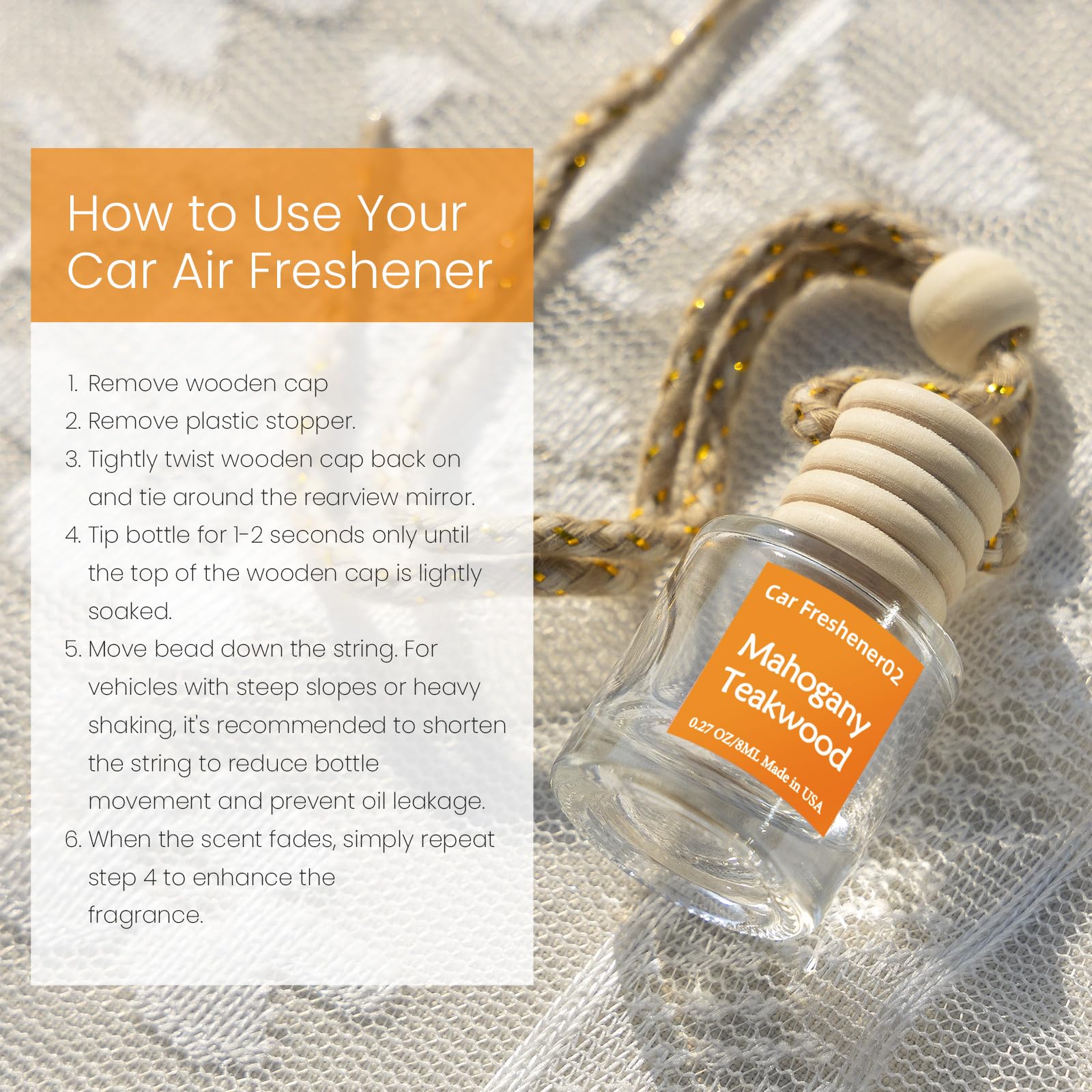 How to Use Your Car Air Freshener

1. Remove wooden cap
2. Remove plastic stopper.
3. Tightly twist wooden cap back on and tie around the rearview mirror.
4. Tip bottle for 1-2 seconds only until the top of the wooden cap is lightly soaked.
5. Move bead down the string. For vehicles with steep slopes or heavy shaking, it's recommended to shorten the string to reduce bottle movement and prevent oil leakage.
6. When the scent fades, simply repeat step 4 to enhance the fragrance.

Car Freshener02
Mahogany Teakwood
0.27 OZ/8ML Made in USA