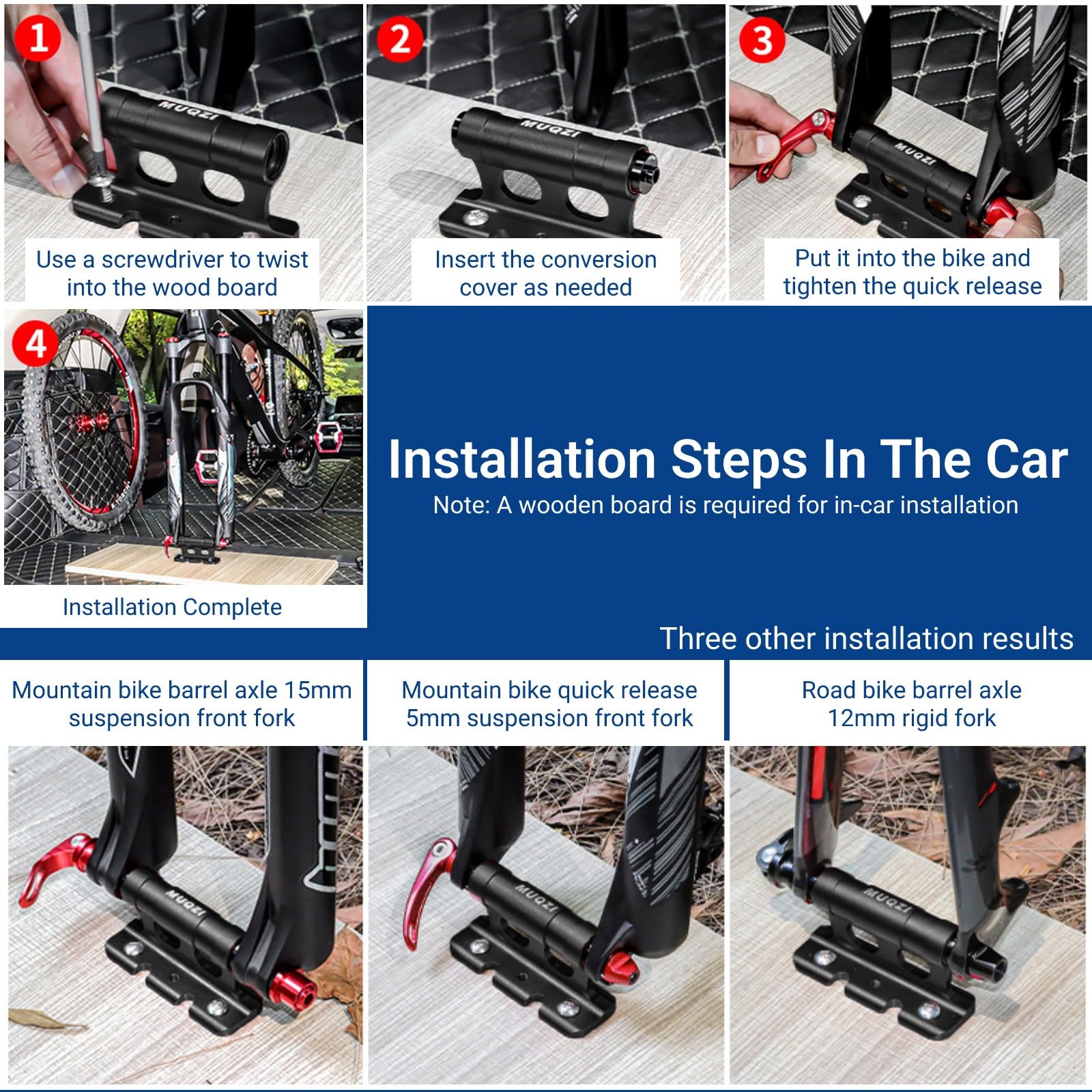 1

MUQZI

Use a screwdriver to twist into the wood board

2

MUQZI

Insert the conversion cover as needed

3

MUQZI

Put it into the bike and tighten the quick release

4

Installation Complete

Installation Steps In The Car

Note: A wooden board is required for in-car installation

Three other installation results

Mountain bike barrel axle 15mm suspension front fork

Mountain bike quick release 5mm suspension front fork

Road bike barrel axle 12mm rigid fork

MUQZI

MUQZI

MUQZI