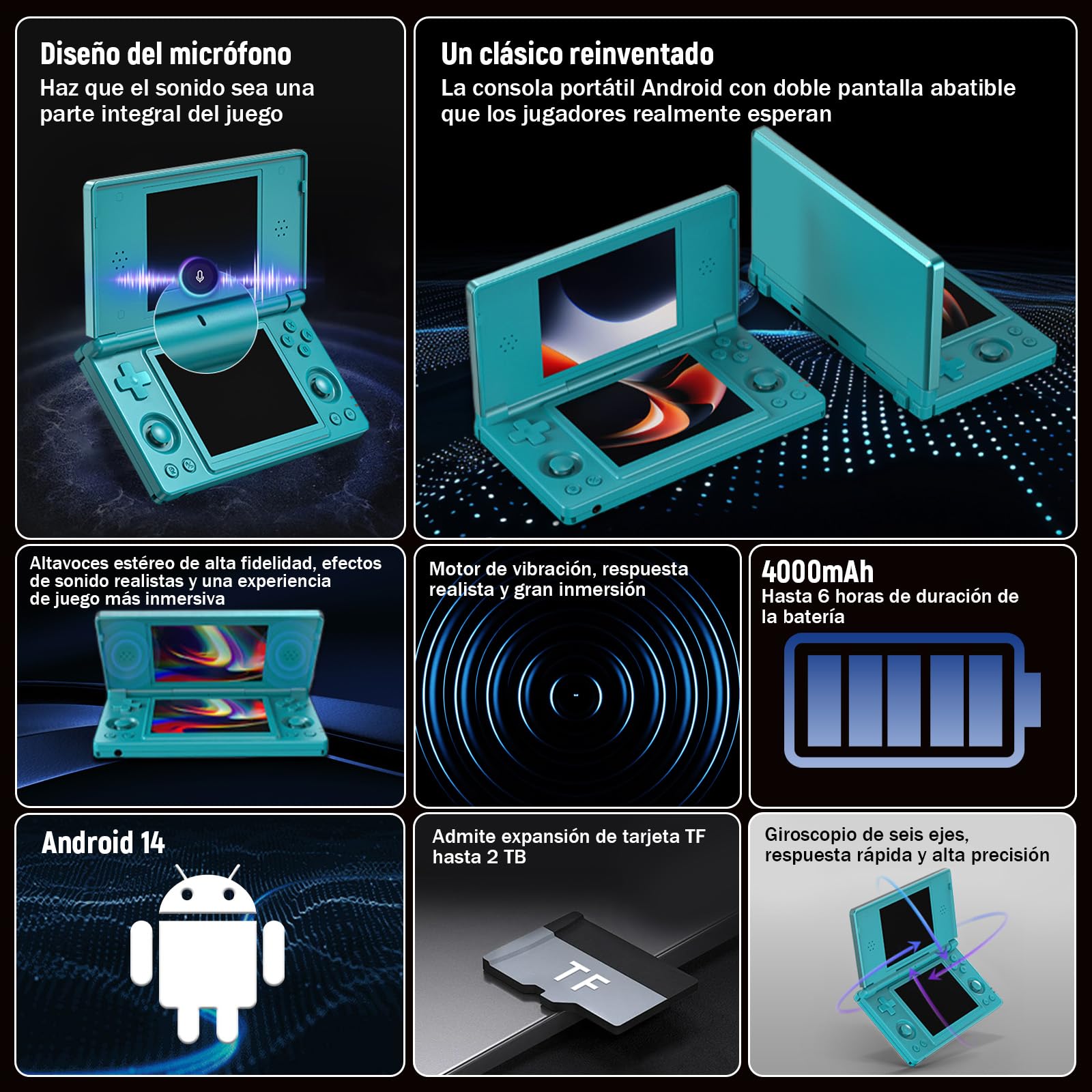 Diseño del micrófono
Haz que el sonido sea una parte integral del juego

Un clásico reinventado
La consola portátil Android con doble pantalla abatible que los jugadores realmente esperan

Altavoces estéreo de alta fidelidad, efectos de sonido realistas y una experiencia de juego más inmersiva

Motor de vibración, respuesta realista y gran inmersión

4000mAh
Hasta 6 horas de duración de la batería

Android 14

Admite expansión de tarjeta TF hasta 2 TB

TF

Giroscopio de seis ejes, respuesta rápida y alta precisión