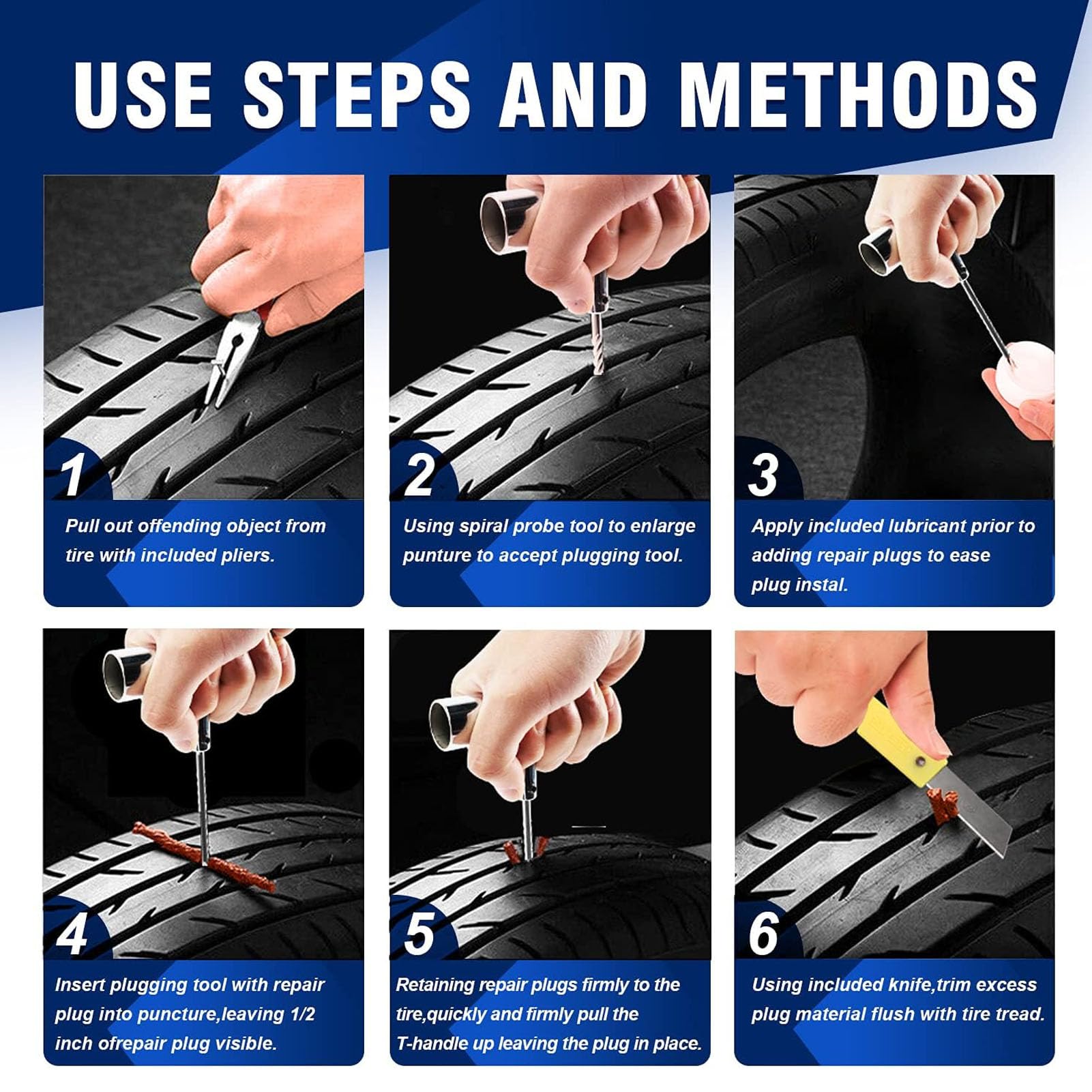 USE STEPS AND METHODS

1
Pull out offending object from tire with included pliers.

2
Using spiral probe tool to enlarge punture to accept plugging tool.

3
Apply included lubricant prior to adding repair plugs to ease plug instal.

4
Insert plugging tool with repair plug into puncture,leaving 1/2 inch ofrepair plug visible.

5
Retaining repair plugs firmly to the tire,quickly and firmly pull the T-handle up leaving the plug in place.

6
Using included knife,trim excess plug material flush with tire tread.