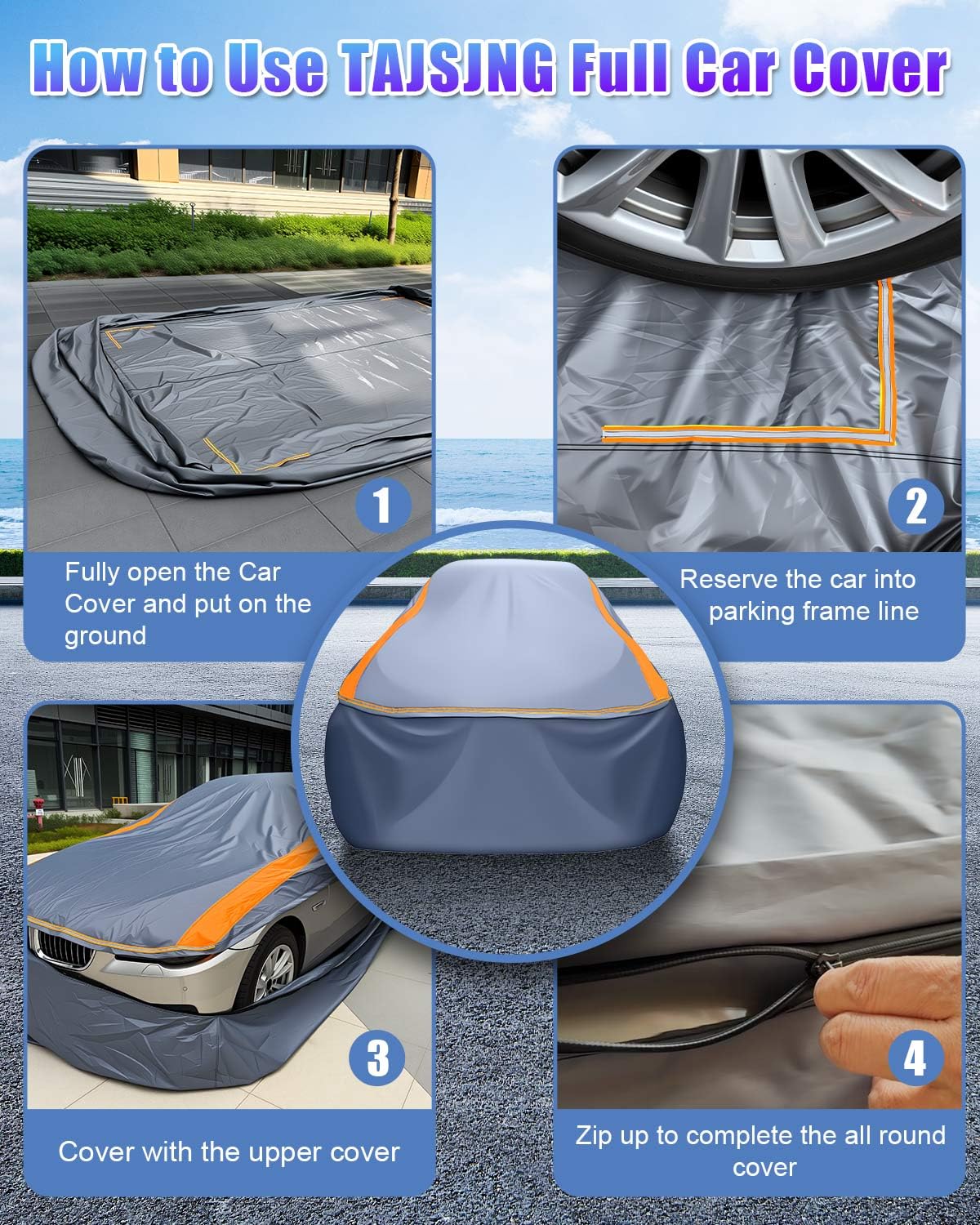 How to Use TAJSJNG Full Car Cover

1

Fully open the Car Cover and put on the ground

2

Reserve the car into parking frame line

3

Cover with the upper cover

4

Zip up to complete the all round cover