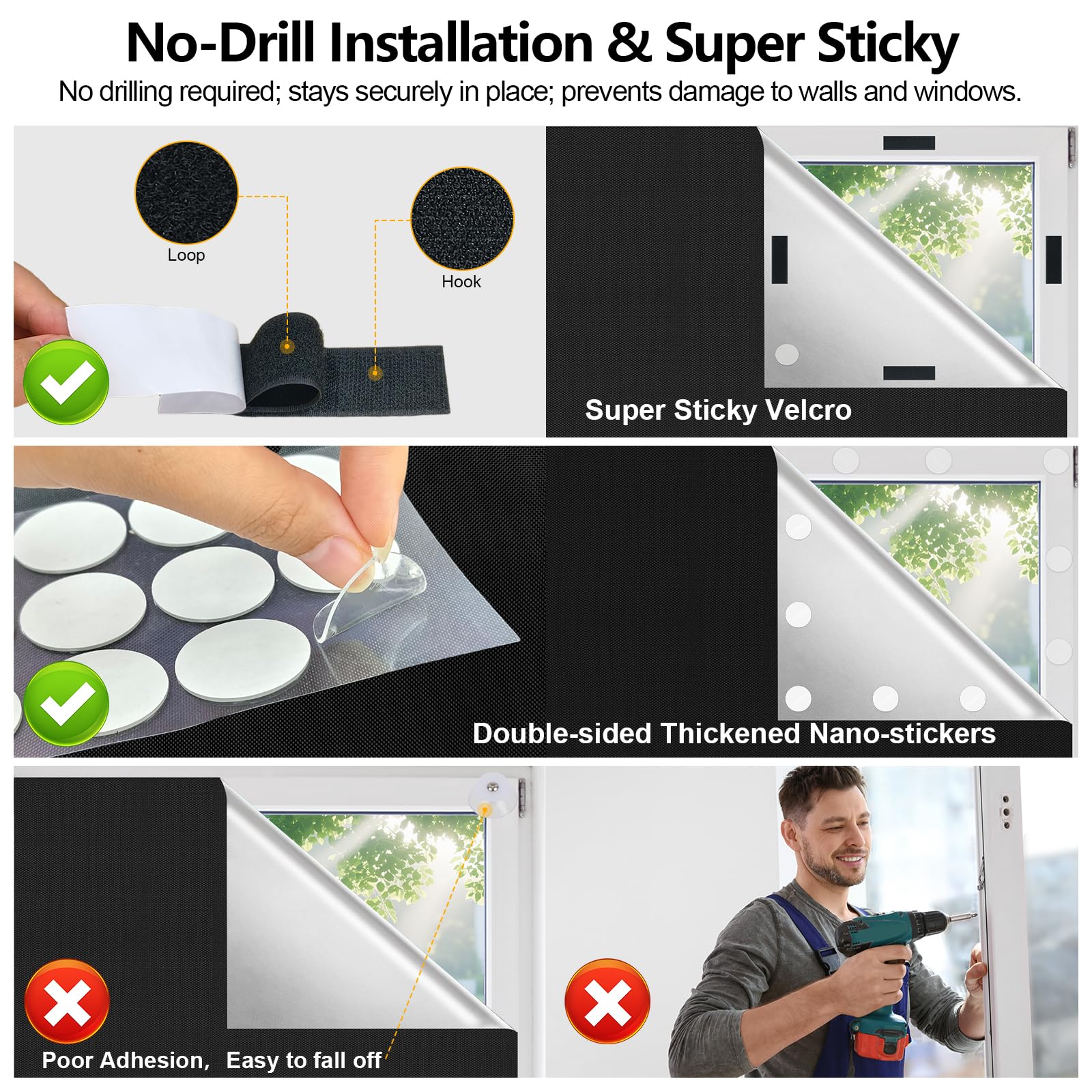 No-Drill Installation & Super Sticky

No drilling required; stays securely in place; prevents damage to walls and windows.

Loop

Hook

Super Sticky Velcro

Double-sided Thickened Nano-stickers

Poor Adhesion, Easy to fall off