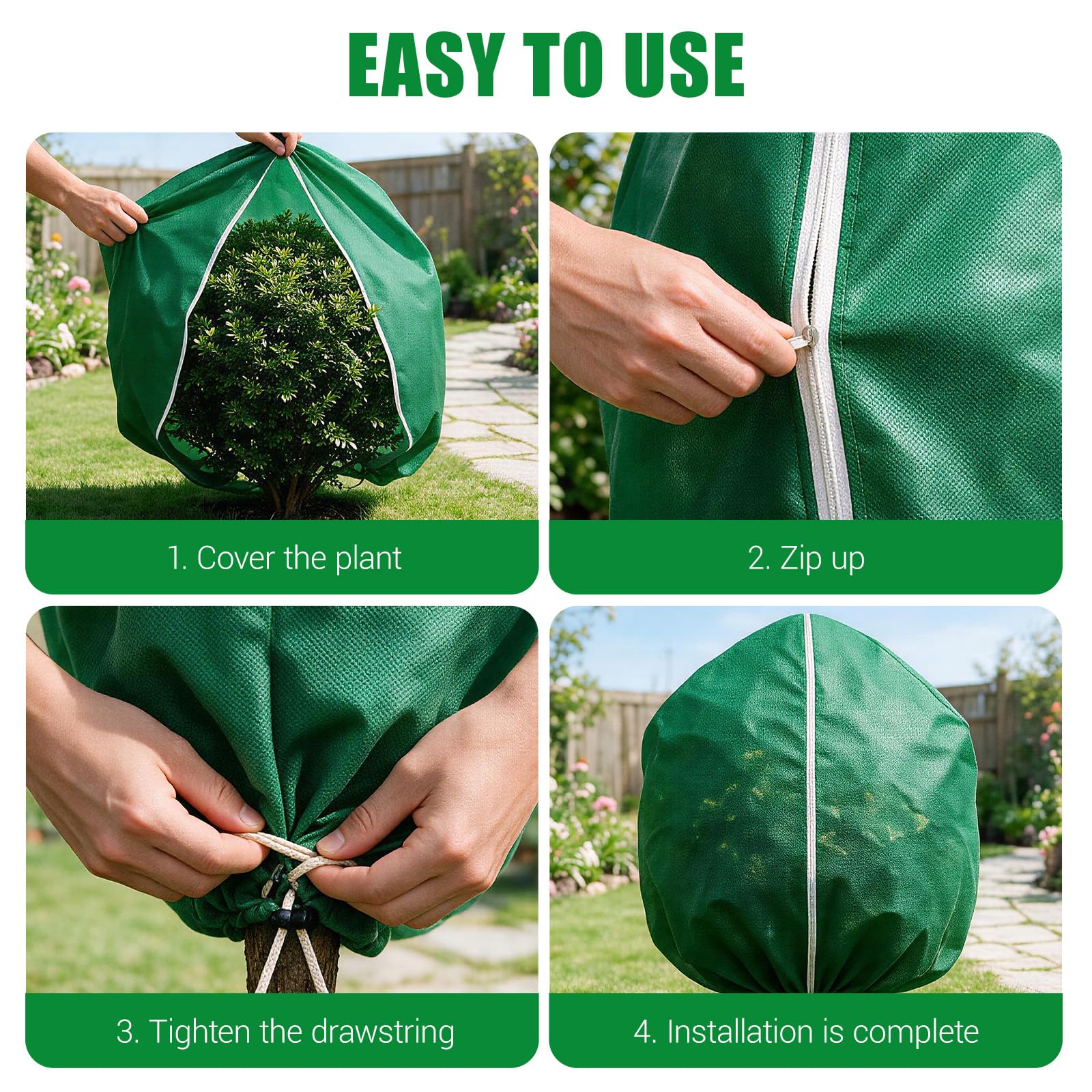 EASY TO USE

1. Cover the plant

2. Zip up

3. Tighten the drawstring

4. Installation is complete