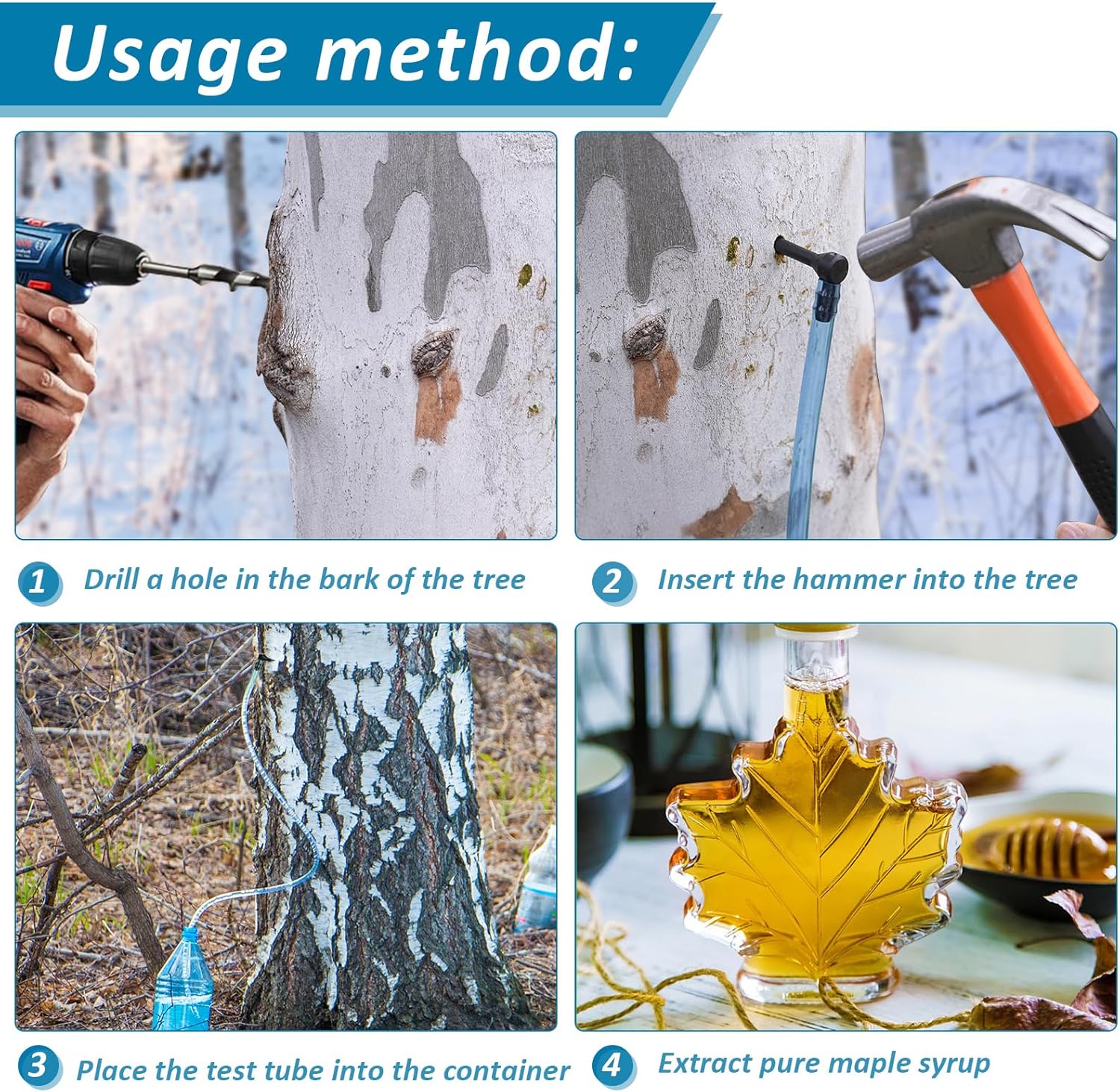 Usage method:

1 Drill a hole in the bark of the tree

2 Insert the hammer into the tree

3 Place the test tube into the container

4 Extract pure maple syrup