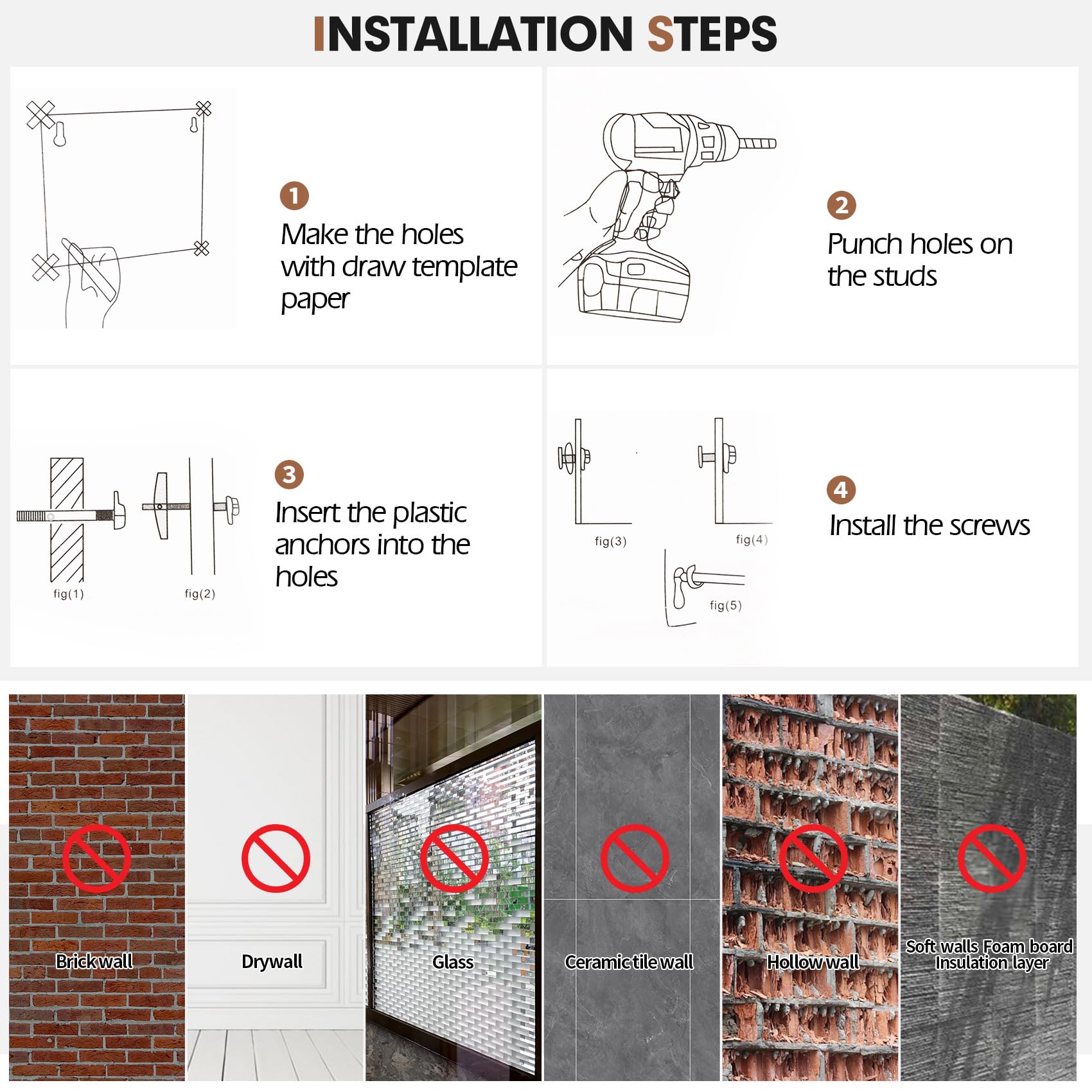 INSTALLATION STEPS

1
Make the holes with draw template paper

2
Punch holes on the studs

fig(1)
fig(2)

3
Insert the plastic anchors into the holes

fig(3)
fig(4)
fig(5)

4
Install the screws

Brick wall

Drywall

Glass

Ceramic tile wall

Hollow wall

Soft walls Foam board Insulation layer