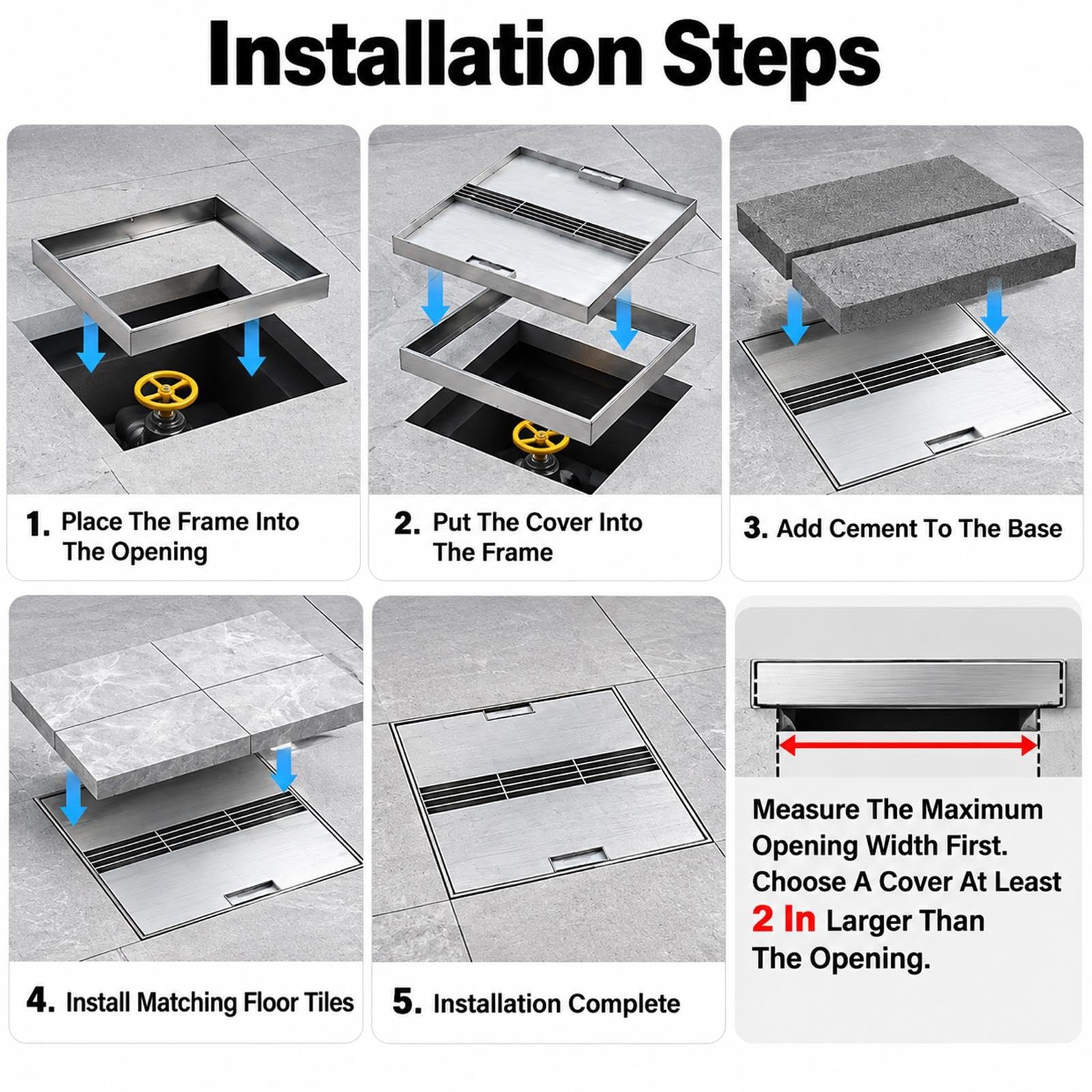 Installation Steps

1. Place The Frame Into The Opening

2. Put The Cover Into The Frame

3. Add Cement To The Base

4. Install Matching Floor Tiles

5. Installation Complete

Measure The Maximum Opening Width First. Choose A Cover At Least 2 In Larger Than The Opening.