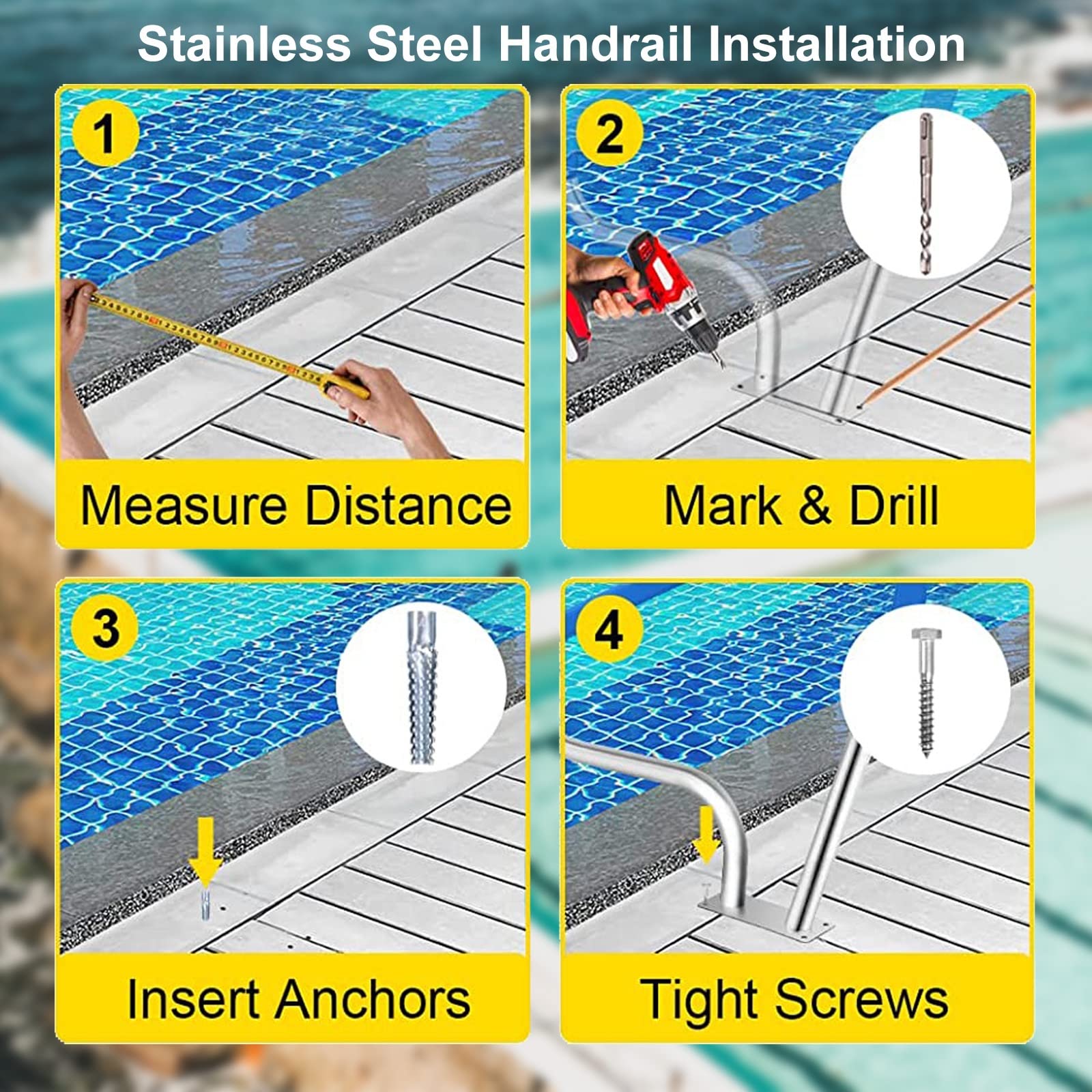 Stainless Steel Handrail Installation

1

Measure Distance

2

Mark & Drill

3

Insert Anchors

4

Tight Screws