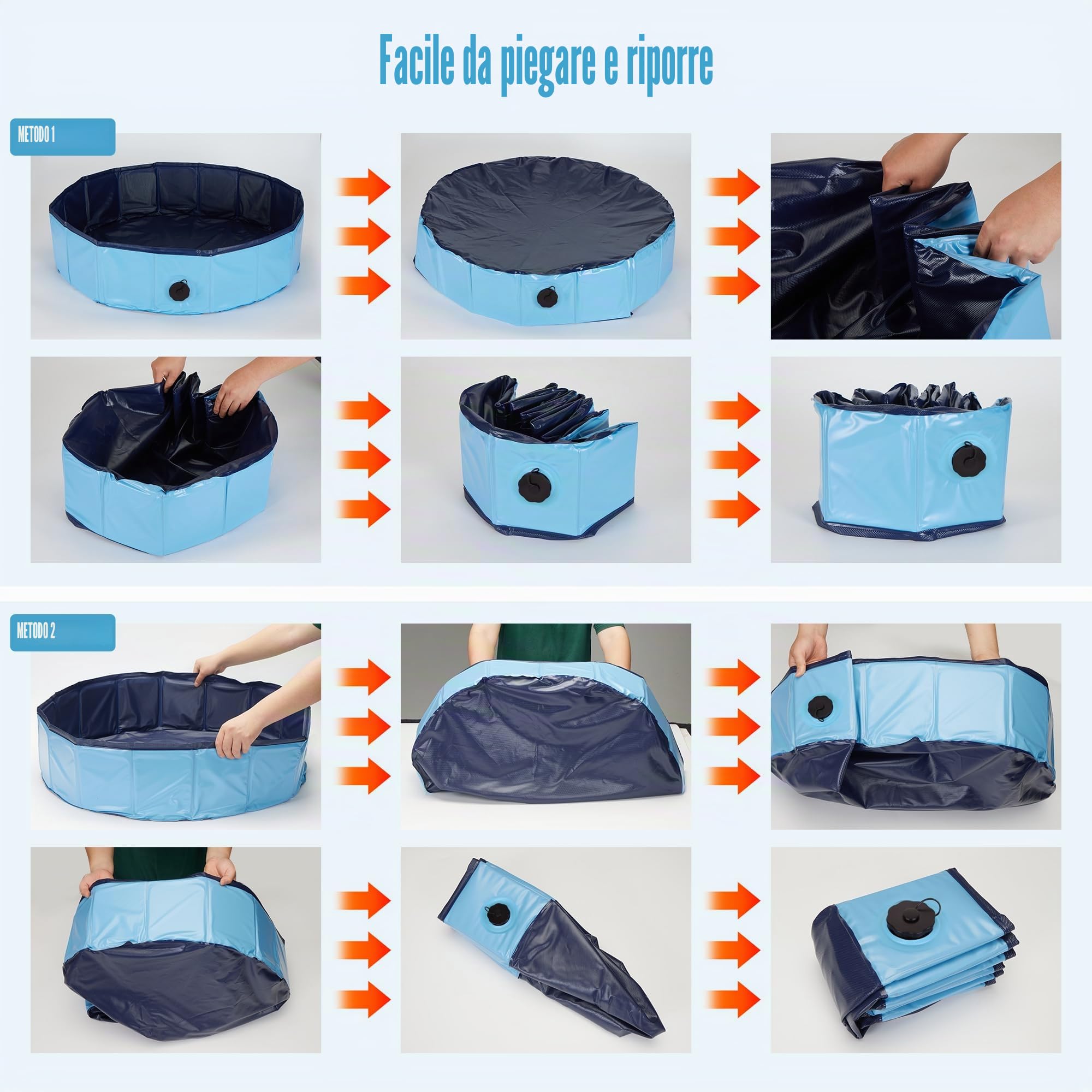 Facile da piegare e riporre

METODO 1

METODO 2