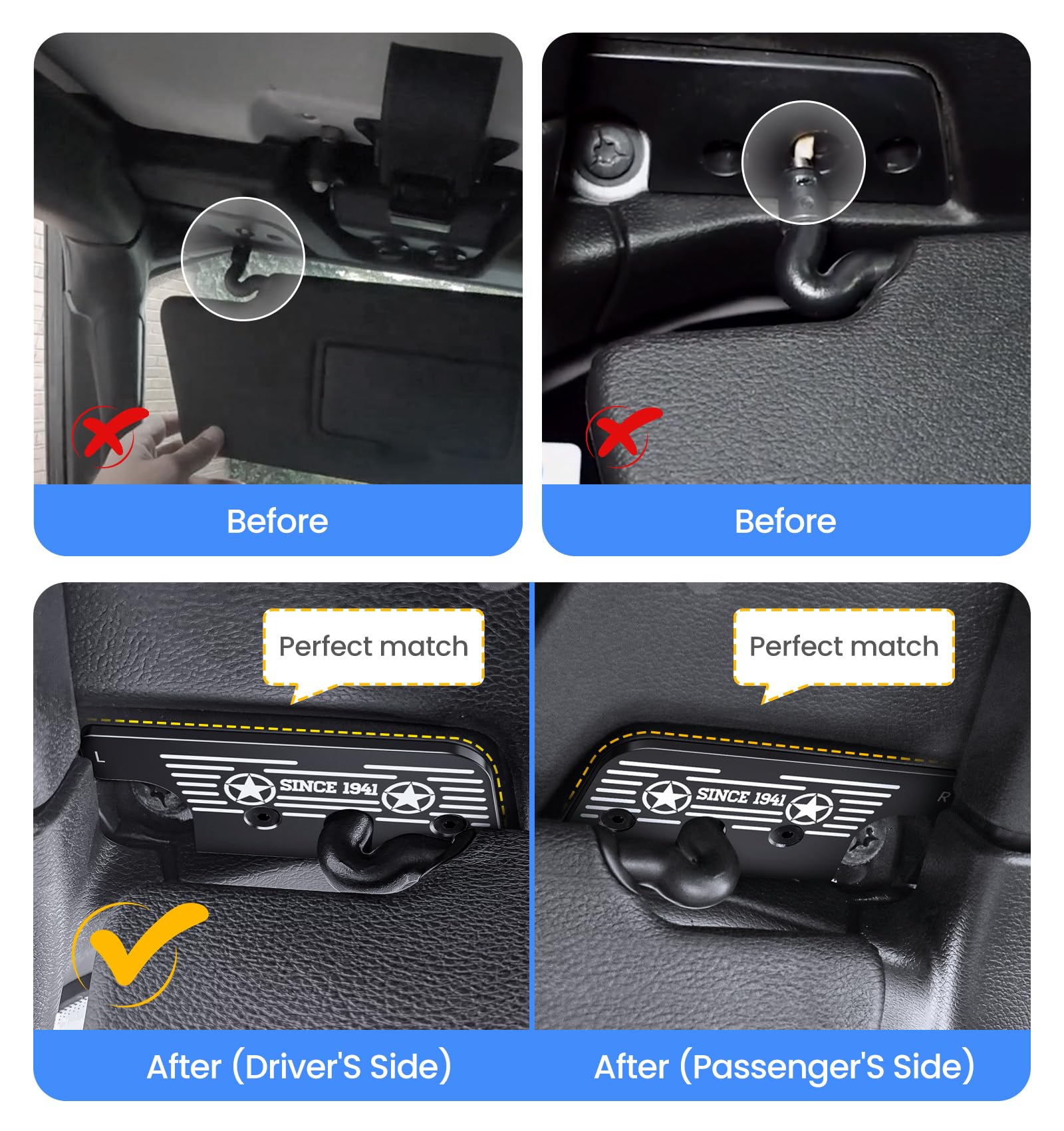 Before

Before

Perfect match

L

SINCE 1941

After (Driver'S Side)

Perfect match

SINCE 1941

R

After (Passenger'S Side)