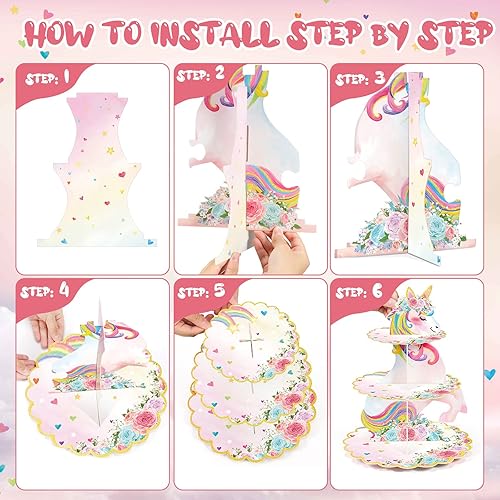 HOW TO INSTALL STEP BY STEP

STEP: 1

STEP: 2

STEP: 3

STEP: 4

STEP: 5

STEP: 6