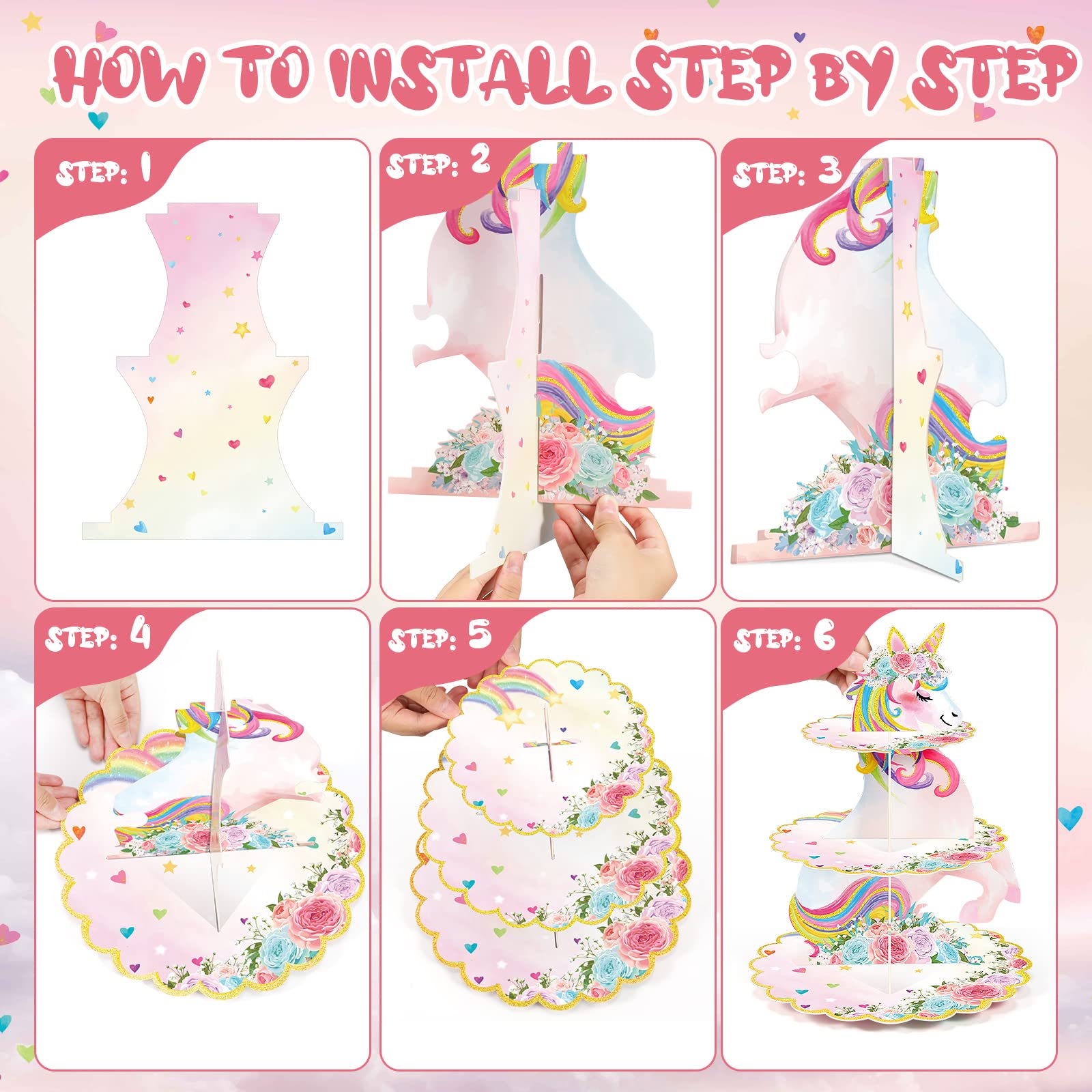 HOW TO INSTALL STEP BY STEP

STEP: 1

STEP: 2

STEP: 3

STEP: 4

STEP: 5

STEP: 6