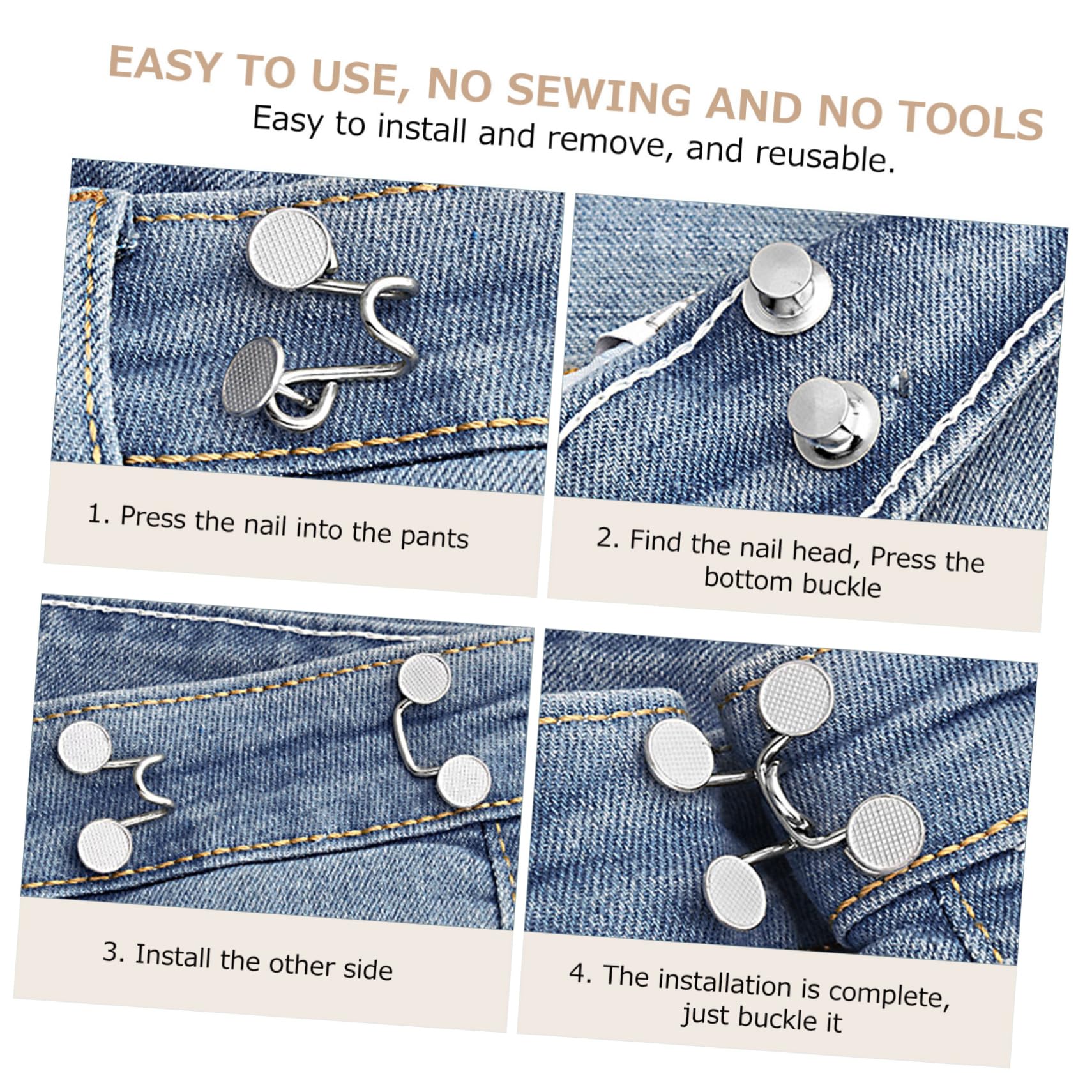 EASY TO USE, NO SEWING AND NO TOOLS
Easy to install and remove, and reusable.

1. Press the nail into the pants

2. Find the nail head, Press the bottom buckle

3. Install the other side

4. The installation is complete, just buckle it