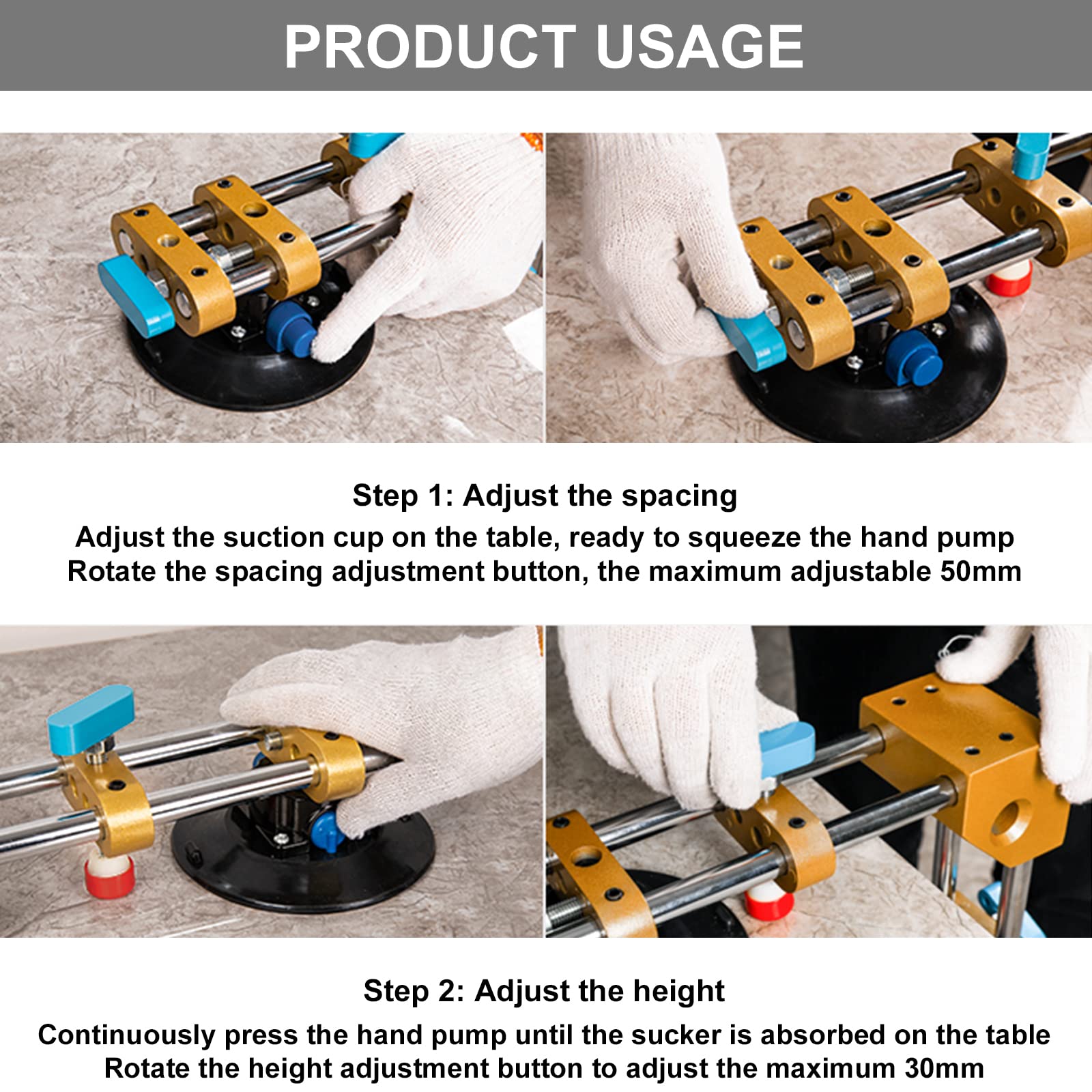 PRODUCT USAGE

Step 1: Adjust the spacing
Adjust the suction cup on the table, ready to squeeze the hand pump
Rotate the spacing adjustment button, the maximum adjustable 50mm

Step 2: Adjust the height
Continuously press the hand pump until the sucker is absorbed on the table
Rotate the height adjustment button to adjust the maximum 30mm