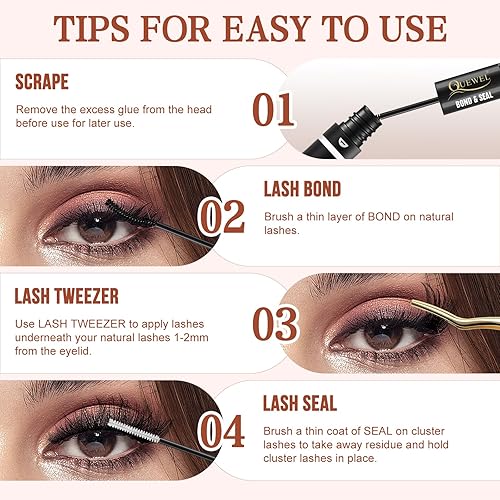 TIPS FOR EASY TO USE

SCRAPE

Remove the excess glue from the head before use for later use.

01

QUEWEL
BOND & SEAL

02

LASH BOND

Brush a thin layer of BOND on natural lashes.

LASH TWEEZER

Use LASH TWEEZER to apply lashes underneath your natural lashes 1-2mm from the eyelid.

03

04

LASH SEAL

Brush a thin coat of SEAL on cluster lashes to take away residue and hold cluster lashes in place.