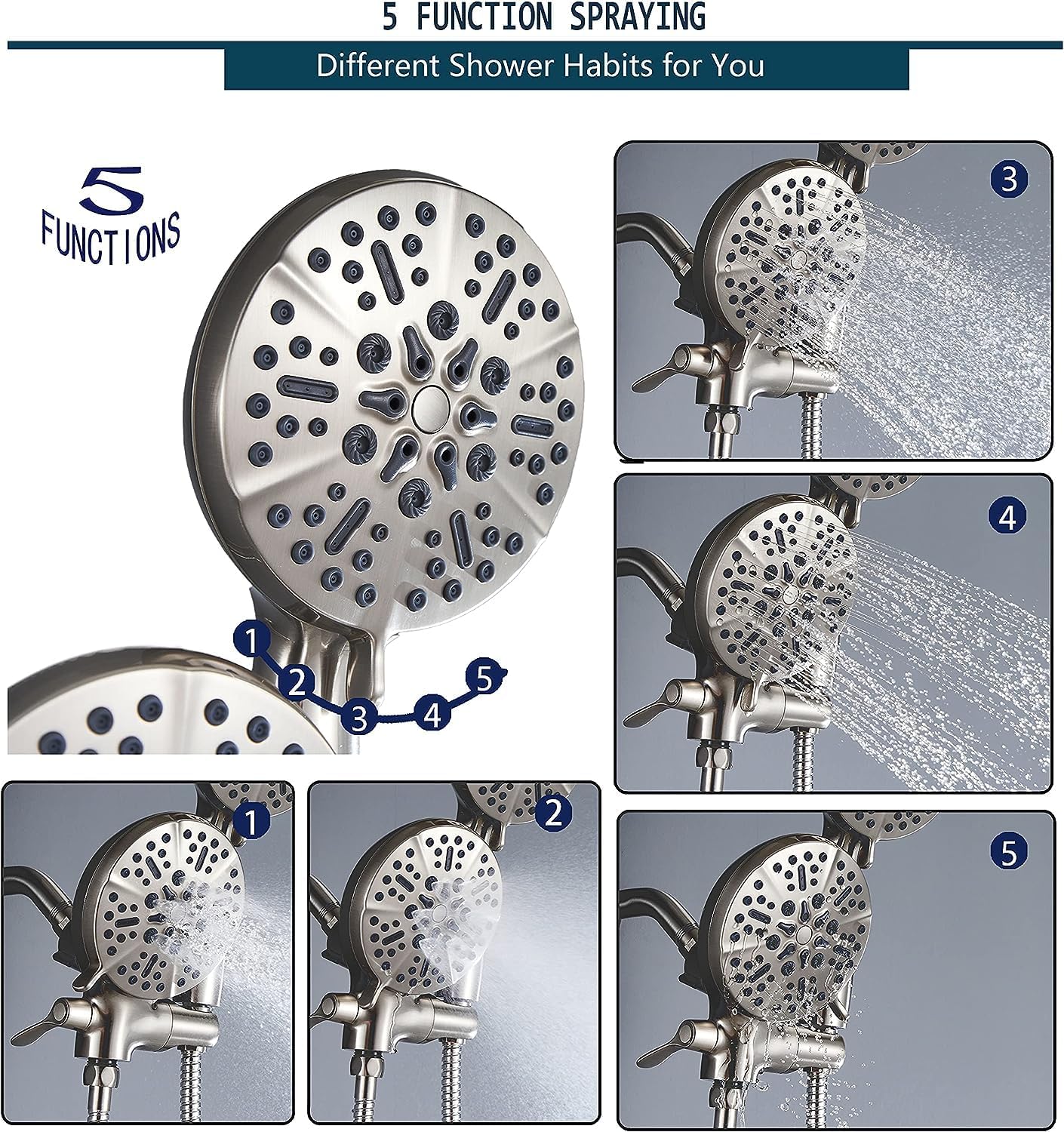 5 FUNCTION SPRAYING

Different Shower Habits for You

5
FUNCTIONS

1
2
3
4
5

3

4

1

2

5