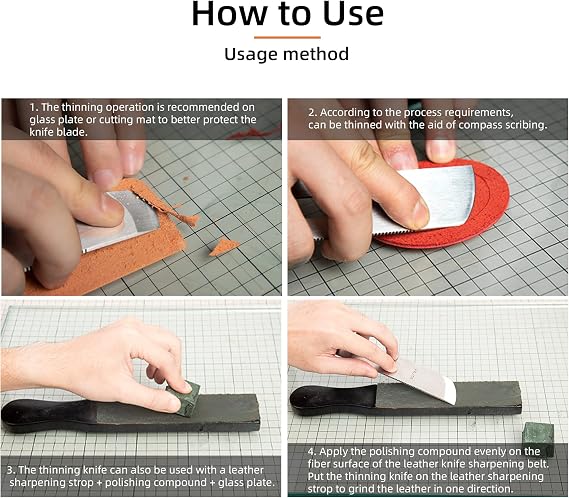 How to Use

Usage method

1. The thinning operation is recommended on glass plate or cutting mat to better protect the knife blade.

2. According to the process requirements, can be thinned with the aid of compass scribing.

3. The thinning knife can also be used with a leather sharpening strop + polishing compound + glass plate.

4. Apply the polishing compound evenly on the fiber surface of the leather knife sharpening belt. Put the thinning knife on the leather sharpening strop to grind the leather in one direction.