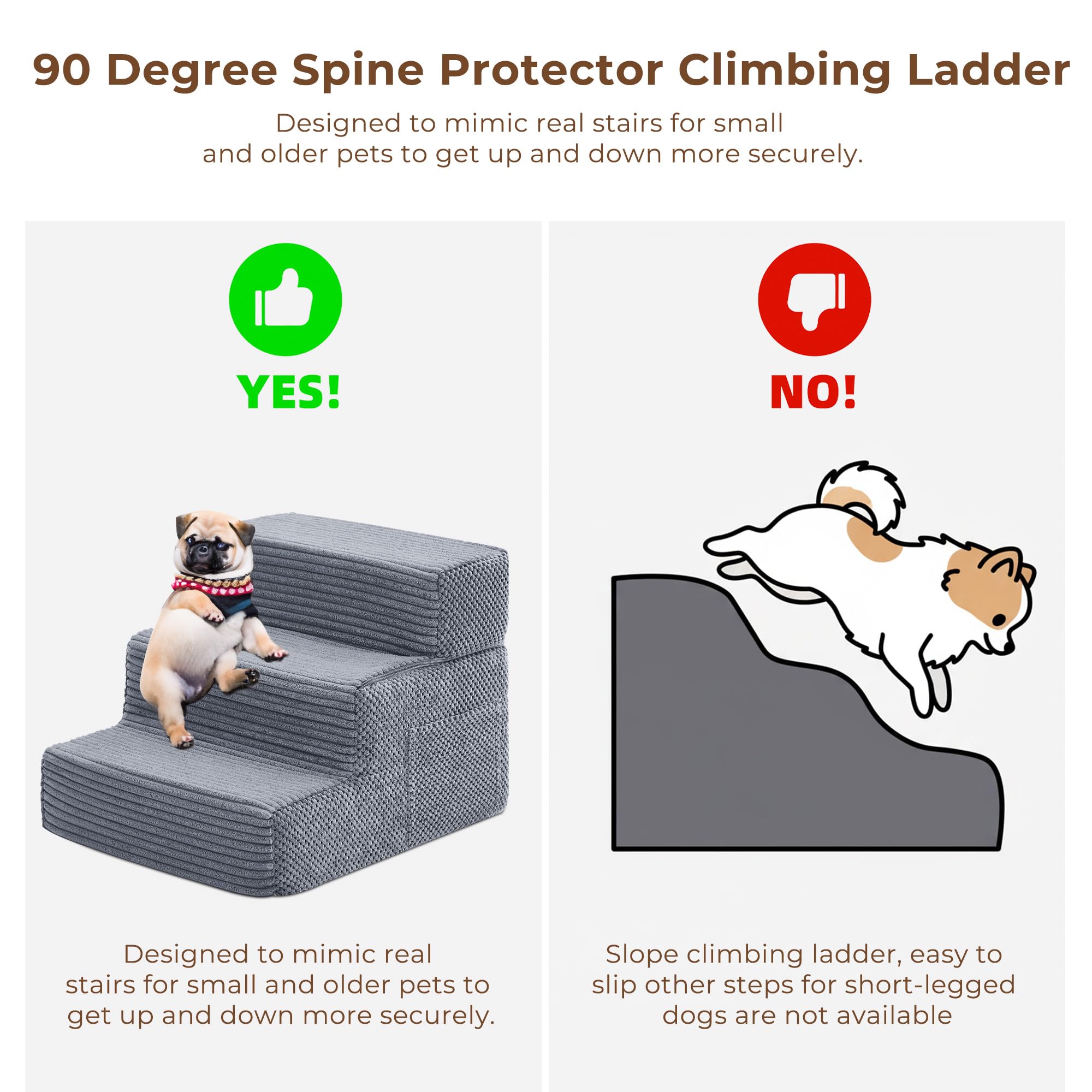 90 Degree Spine Protector Climbing Ladder

Designed to mimic real stairs for small and older pets to get up and down more securely.

YES!

Designed to mimic real stairs for small and older pets to get up and down more securely.

NO!

Slope climbing ladder, easy to slip other steps for short-legged dogs are not available