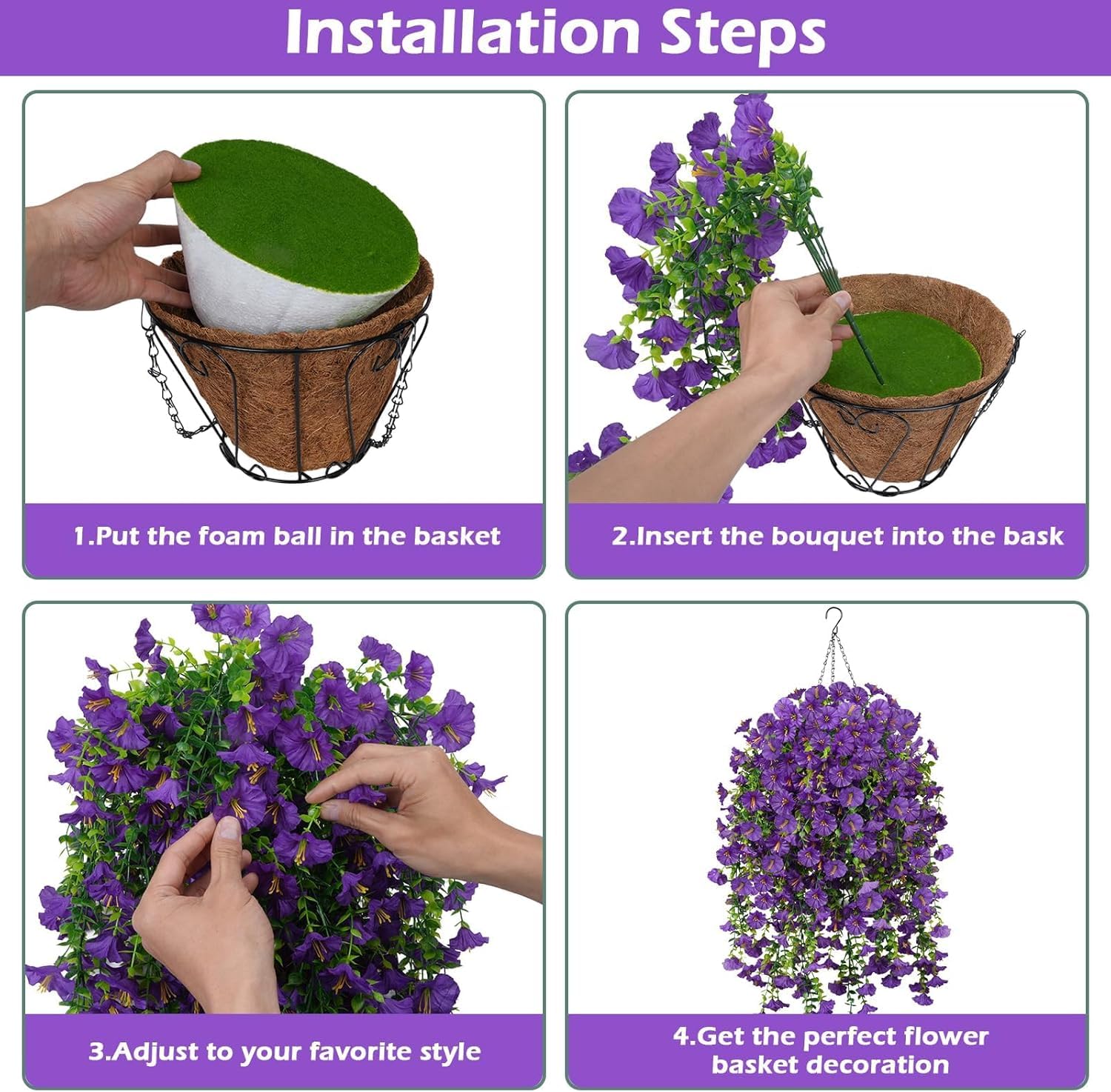 Installation Steps

1.Put the foam ball in the basket

2.Insert the bouquet into the bask

3.Adjust to your favorite style

4.Get the perfect flower basket decoration