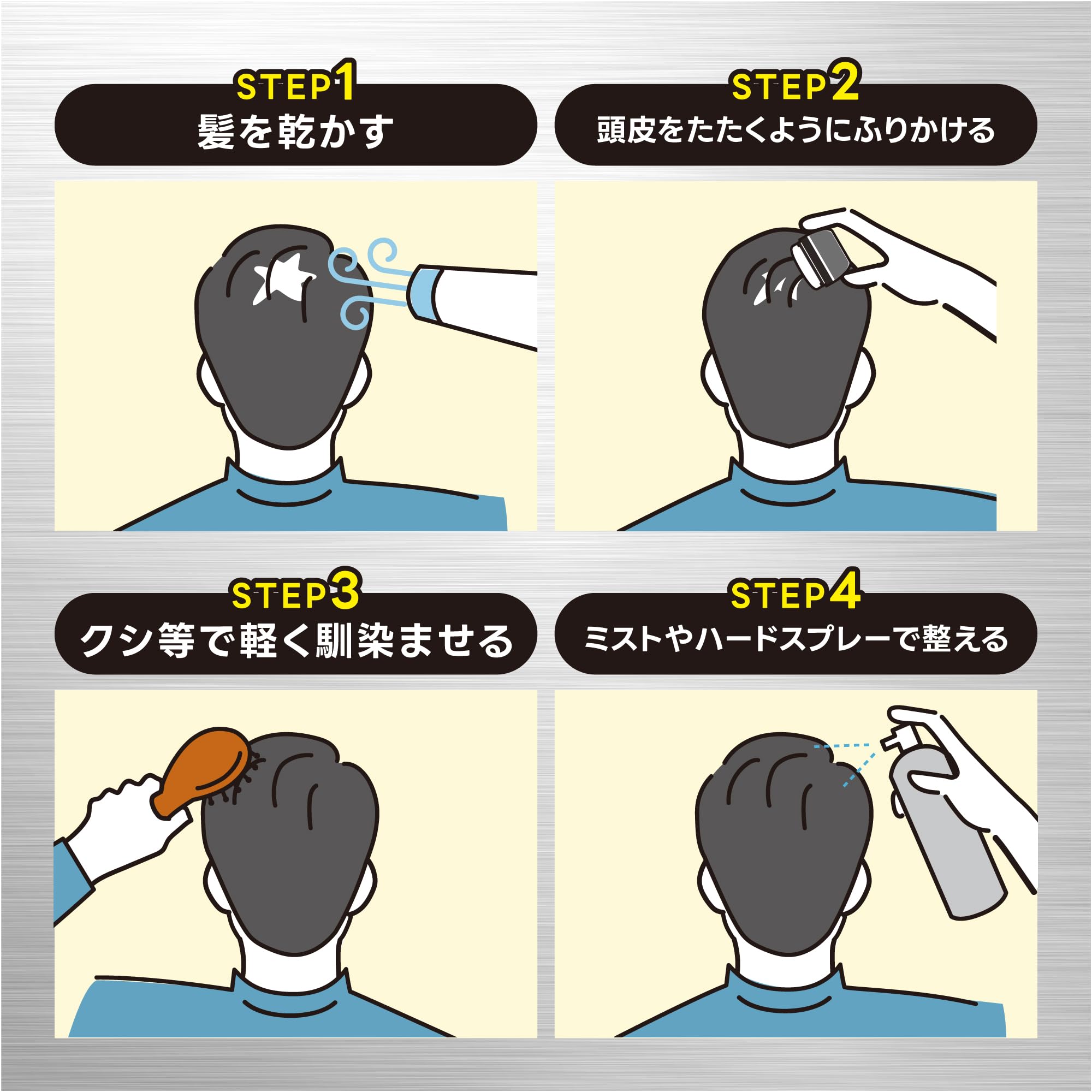 STEP1
髪を乾かす

STEP2
頭皮をたたくようにふりかける

STEP3
クシ等で軽く馴染ませる

STEP4
ミストやハードスプレーで整える