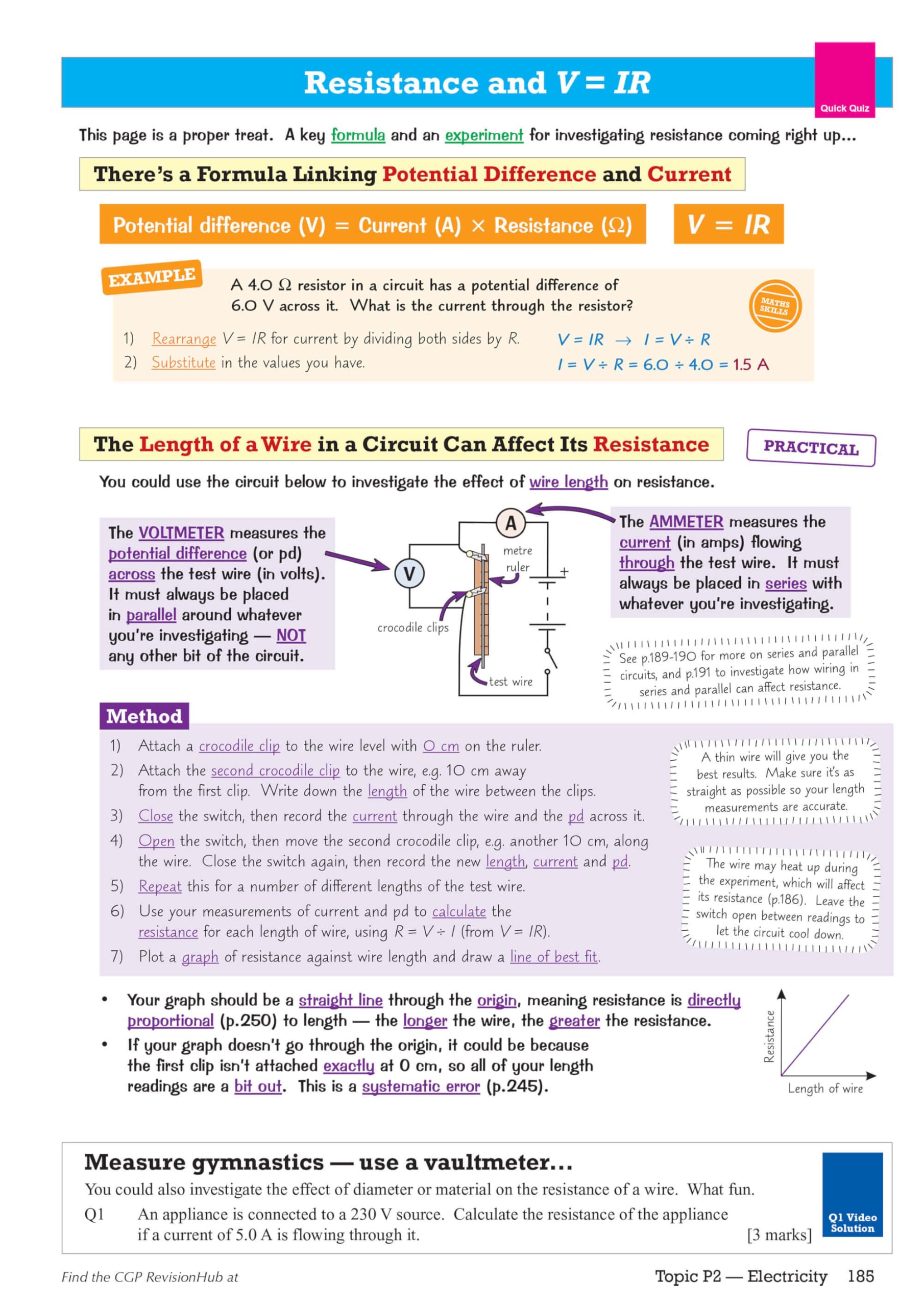 Resistance and $V = IR$

Quick Quiz

This page is a proper treat. A key formula and an experiment for investigating resistance coming right up...

There's a Formula Linking Potential Difference and Current

Potential difference (V) = Current (A) × Resistance (Ω)

$V = IR$

EXAMPLE

A 4.0 Ω resistor in a circuit has a potential difference of 6.0 V across it. What is the current through the resistor?

MATHS SKILLS

1) Rearrange $V = IR$ for current by dividing both sides by $R$. $V = IR \rightarrow I = V \div R$

2) Substitute in the values you have. $I = V \div R = 6.0 \div 4.0 = 1.5$ A

The Length of a Wire in a Circuit Can Affect Its Resistance

PRACTICAL

You could use the circuit below to investigate the effect of wire length on resistance.

The VOLTMETER measures the potential difference (or pd) across the test wire (in volts). It must always be placed in parallel around whatever you're investigating — NOT any other bit of the circuit.

A

V

metre ruler

+

crocodile clips

test wire

The AMMETER measures the current (in amps) flowing through the test wire. It must always be placed in series with whatever you're investigating.

See p.189-190 for more on series and parallel circuits, and p.191 to investigate how wiring in series and parallel can affect resistance.

Method

1) Attach a crocodile clip to the wire level with 0 cm on the ruler.

2) Attach the second crocodile clip to the wire, e.g. 10 cm away from the first clip. Write down the length of the wire between the clips.

3) Close the switch, then record the current through the wire and the pd across it.

4) Open the switch, then move the second crocodile clip, e.g. another 10 cm, along the wire. Close the switch again, then record the new length, current and pd.

5) Repeat this for a number of different lengths of the test wire.

6) Use your measurements of current and pd to calculate the resistance for each length of wire, using $R = V \div I$ (from $V = IR$).

7) Plot a graph of resistance against wire length and draw a line of best fit.

A thin wire will give you the best results. Make sure it's as straight as possible so your length measurements are accurate.

The wire may heat up during the experiment, which will affect its resistance (p.186). Leave the switch open between readings to let the circuit cool down.

• Your graph should be a straight line through the origin, meaning resistance is directly proportional (p.250) to length — the longer the wire, the greater the resistance.

• If your graph doesn't go through the origin, it could be because the first clip isn't attached exactly at 0 cm, so all of your length readings are a bit out. This is a systematic error (p.245).

Resistance

Length of wire

Measure gymnastics — use a vaultmeter...

You could also investigate the effect of diameter or material on the resistance of a wire. What fun.

Q1 An appliance is connected to a 230 V source. Calculate the resistance of the appliance if a current of 5.0 A is flowing through it. [3 marks]

Q1 Video Solution

Find the CGP RevisionHub at

Topic P2 — Electricity 185