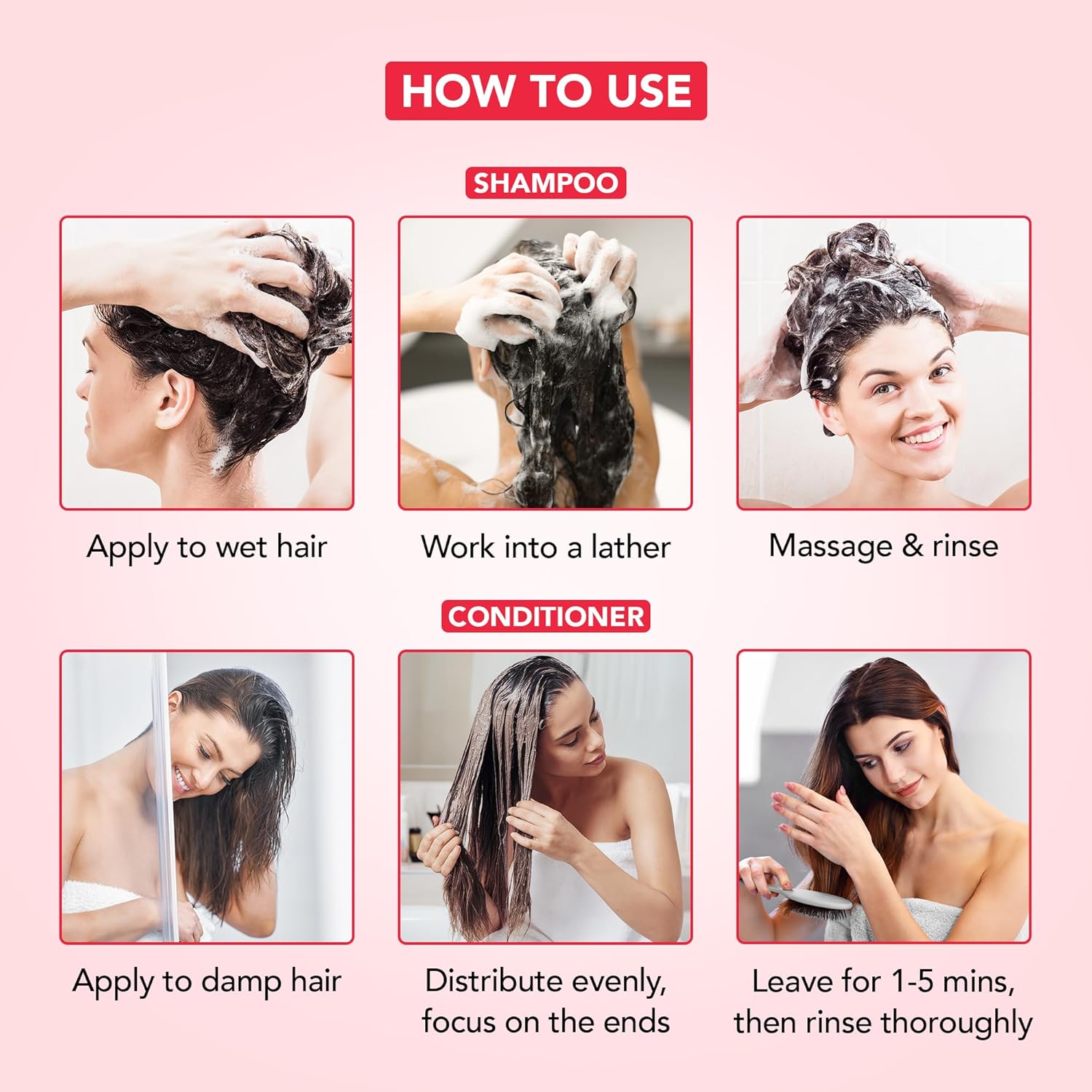 HOW TO USE

SHAMPOO

Apply to wet hair

Work into a lather

Massage & rinse

CONDITIONER

Apply to damp hair

Distribute evenly, focus on the ends

Leave for 1-5 mins, then rinse thoroughly