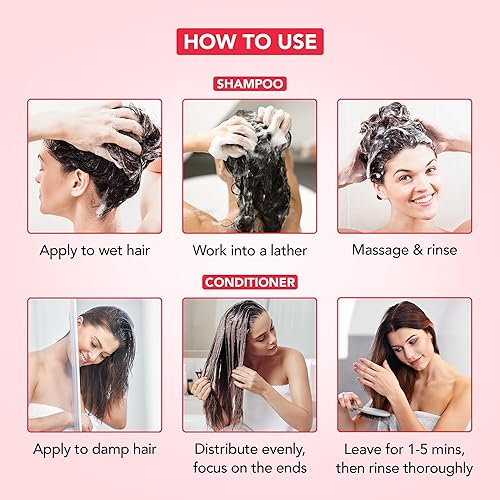 HOW TO USE

SHAMPOO

Apply to wet hair

Work into a lather

Massage & rinse

CONDITIONER

Apply to damp hair

Distribute evenly, focus on the ends

Leave for 1-5 mins, then rinse thoroughly