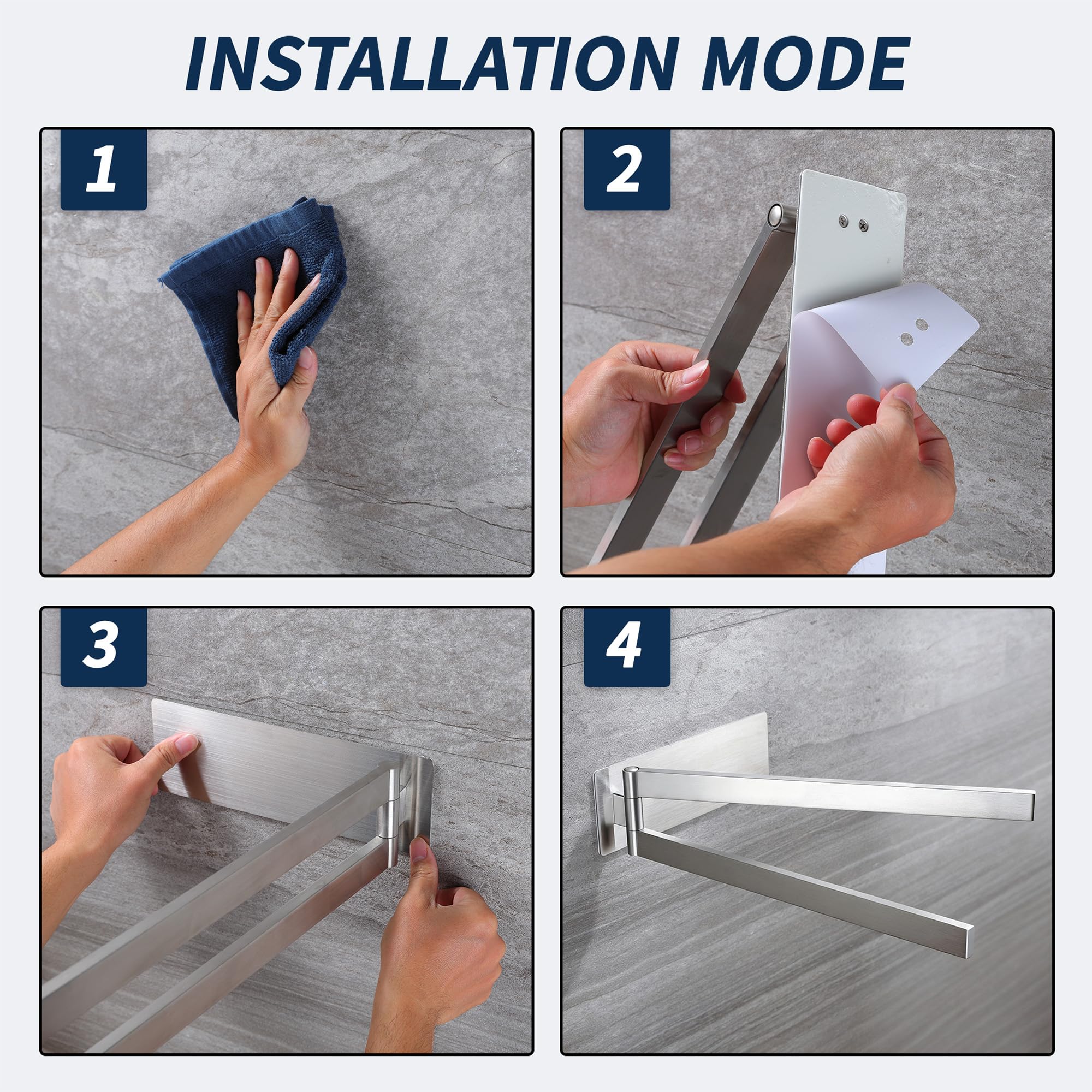 INSTALLATION MODE

1

2

3

4