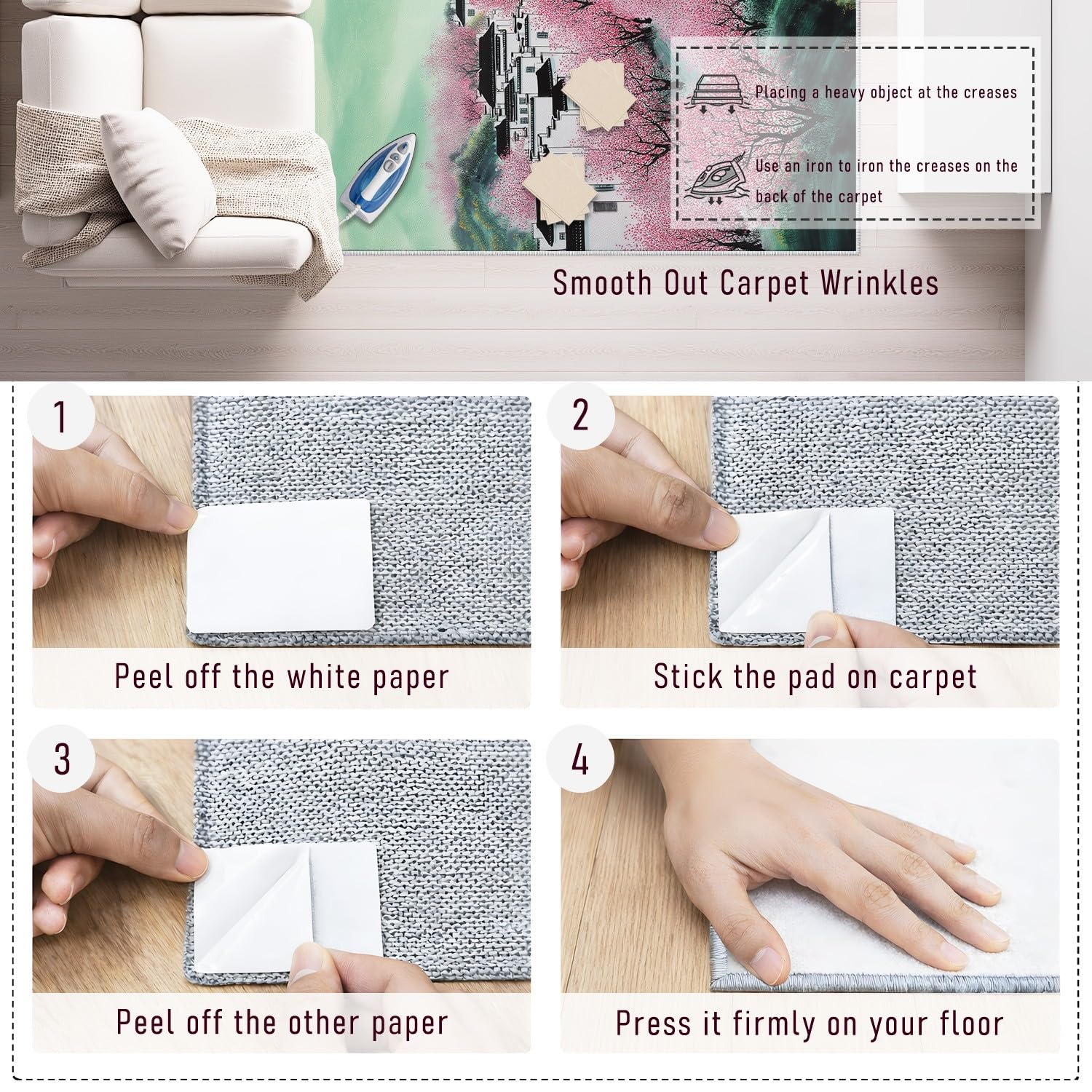 Placing a heavy object at the creases

Use an iron to iron the creases on the back of the carpet

Smooth Out Carpet Wrinkles

1

Peel off the white paper

2

Stick the pad on carpet

3

Peel off the other paper

4

Press it firmly on your floor