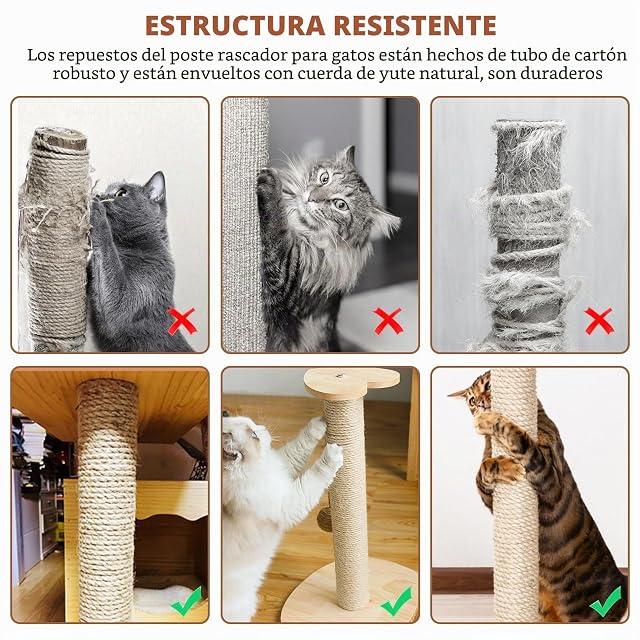 ESTRUCTURA RESISTENTE

Los repuestos del poste rascador para gatos están hechos de tubo de cartón robusto y están envueltos con cuerda de yute natural, son duraderos