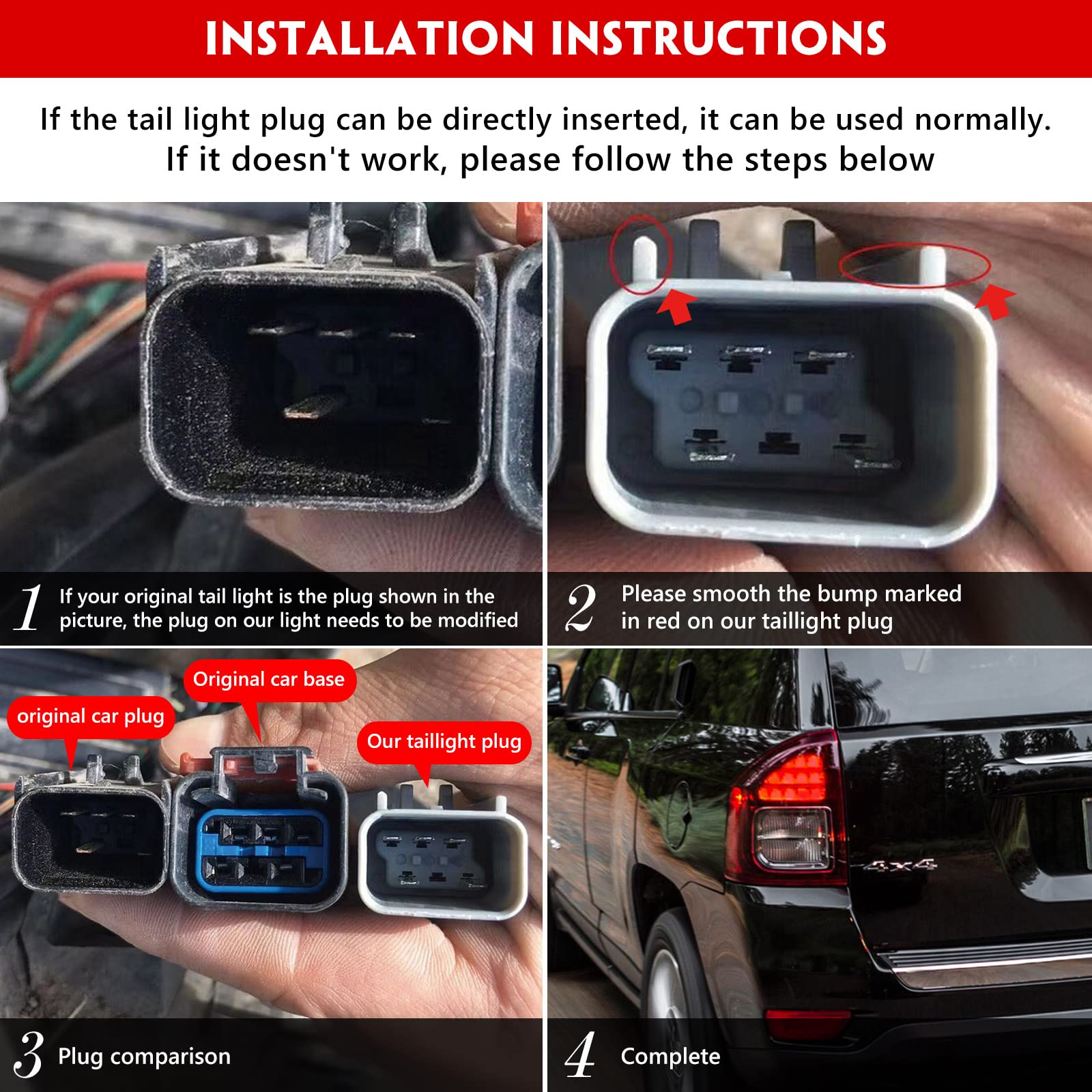 INSTALLATION INSTRUCTIONS

If the tail light plug can be directly inserted, it can be used normally. If it doesn't work, please follow the steps below

1 If your original tail light is the plug shown in the picture, the plug on our light needs to be modified

2 Please smooth the bump marked in red on our taillight plug

original car plug

Original car base

Our taillight plug

3 Plug comparison

4x4

4 Complete