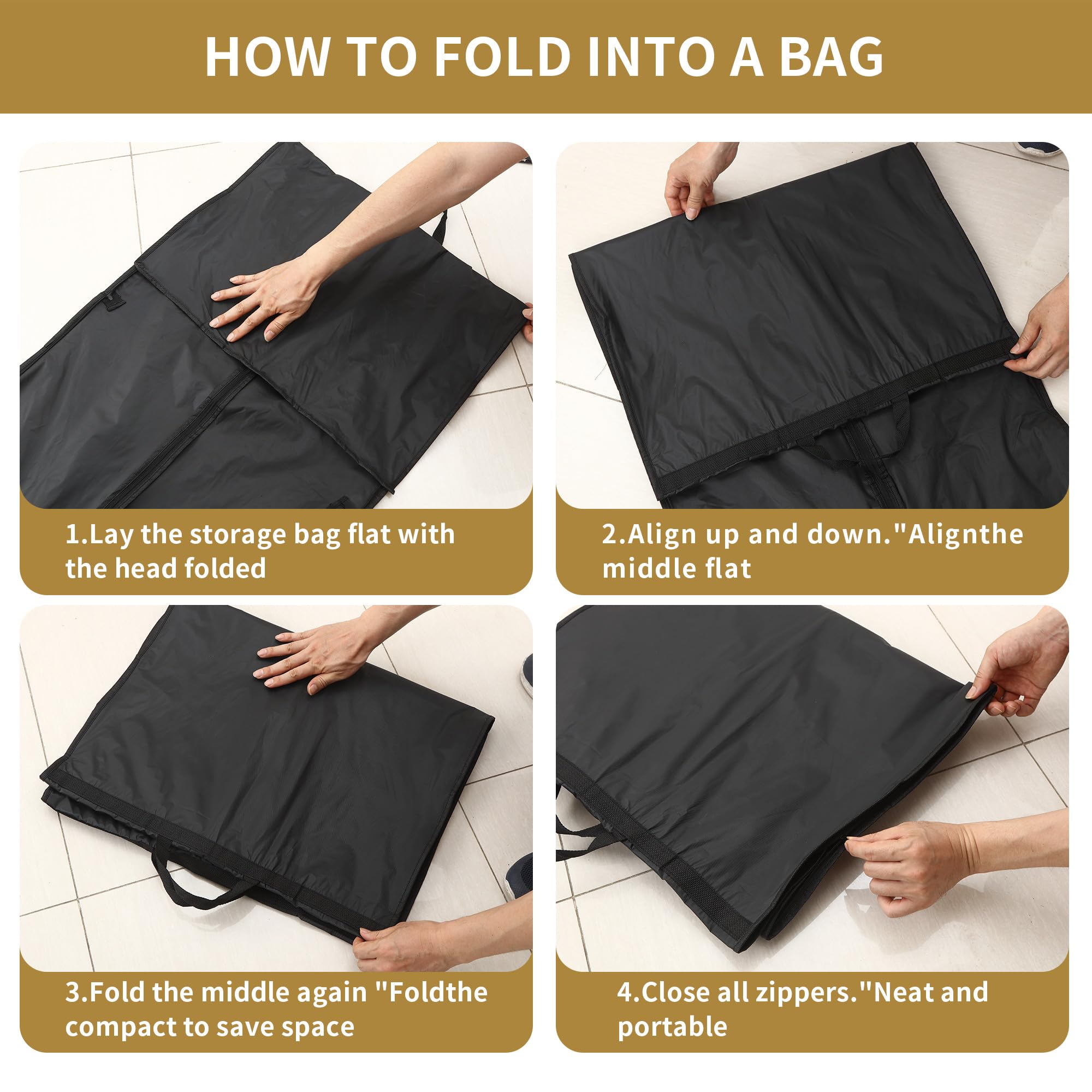 HOW TO FOLD INTO A BAG

1.Lay the storage bag flat with the head folded

2.Align up and down."Alignthe middle flat

3.Fold the middle again "Foldthe compact to save space

4.Close all zippers."Neat and portable