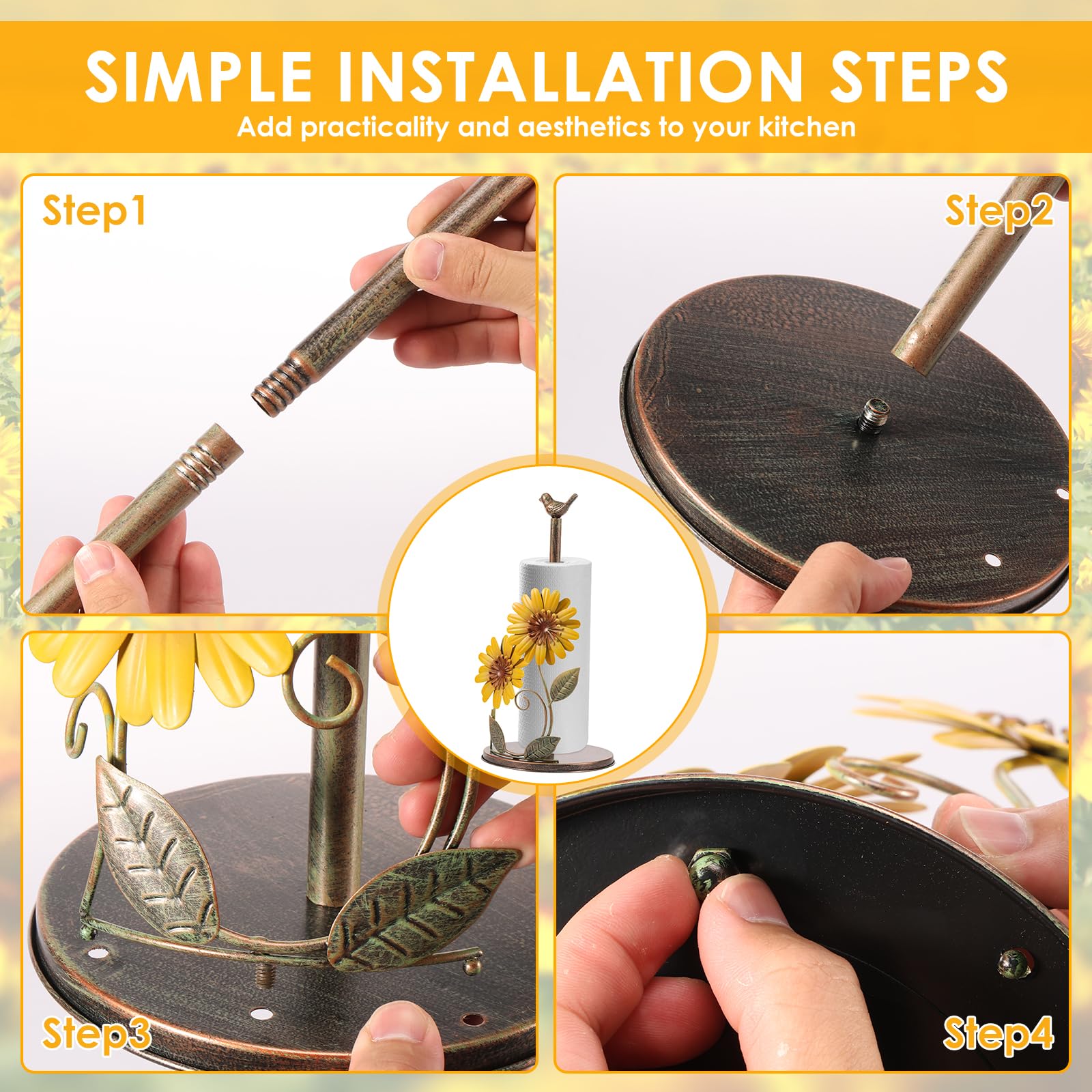 SIMPLE INSTALLATION STEPS
Add practicality and aesthetics to your kitchen

Step1

Step2

Step3

Step4