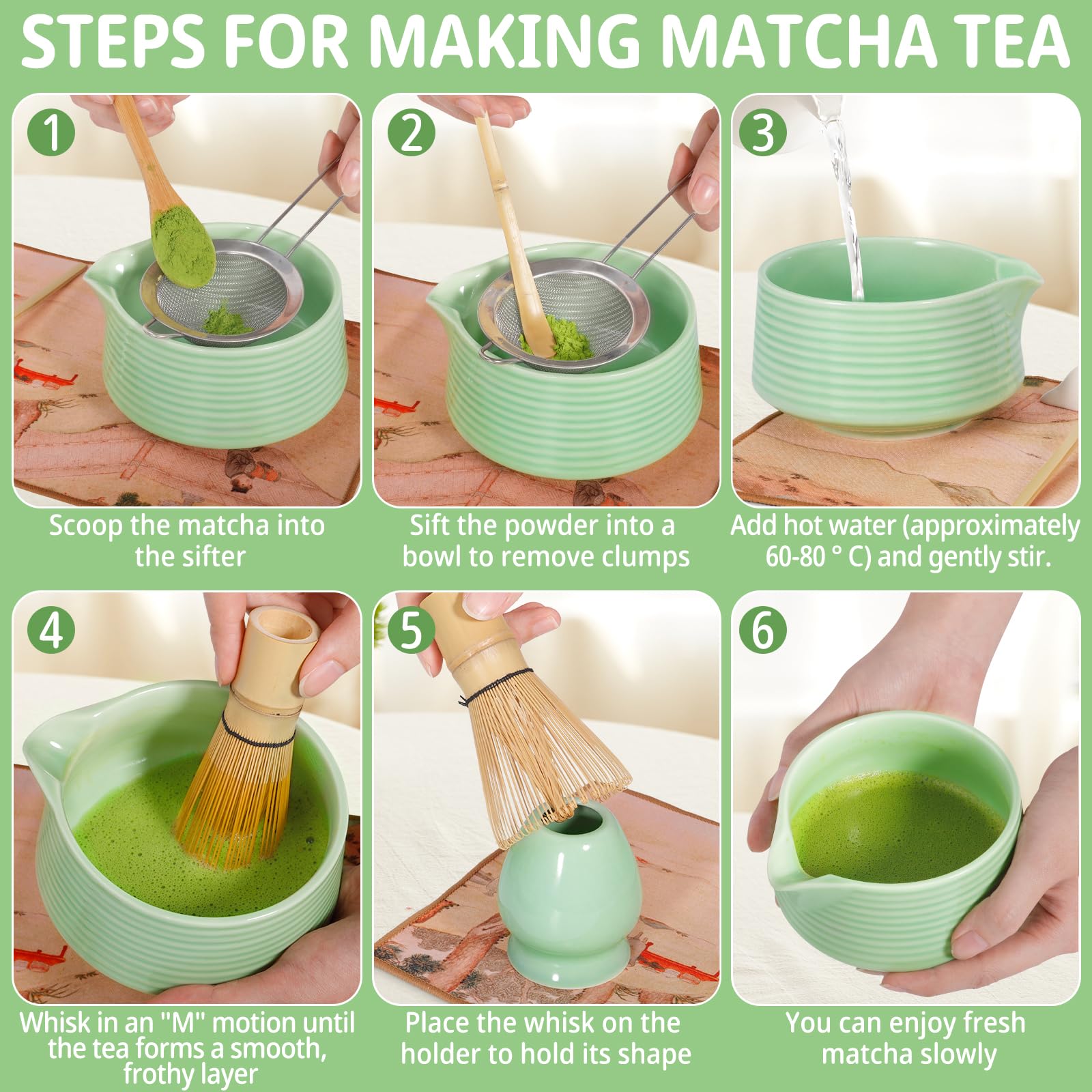 STEPS FOR MAKING MATCHA TEA

1

Scoop the matcha into the sifter

2

Sift the powder into a bowl to remove clumps

3

Add hot water (approximately 60-80 ° C) and gently stir.

4

Whisk in an "M" motion until the tea forms a smooth, frothy layer

5

Place the whisk on the holder to hold its shape

6

You can enjoy fresh matcha slowly